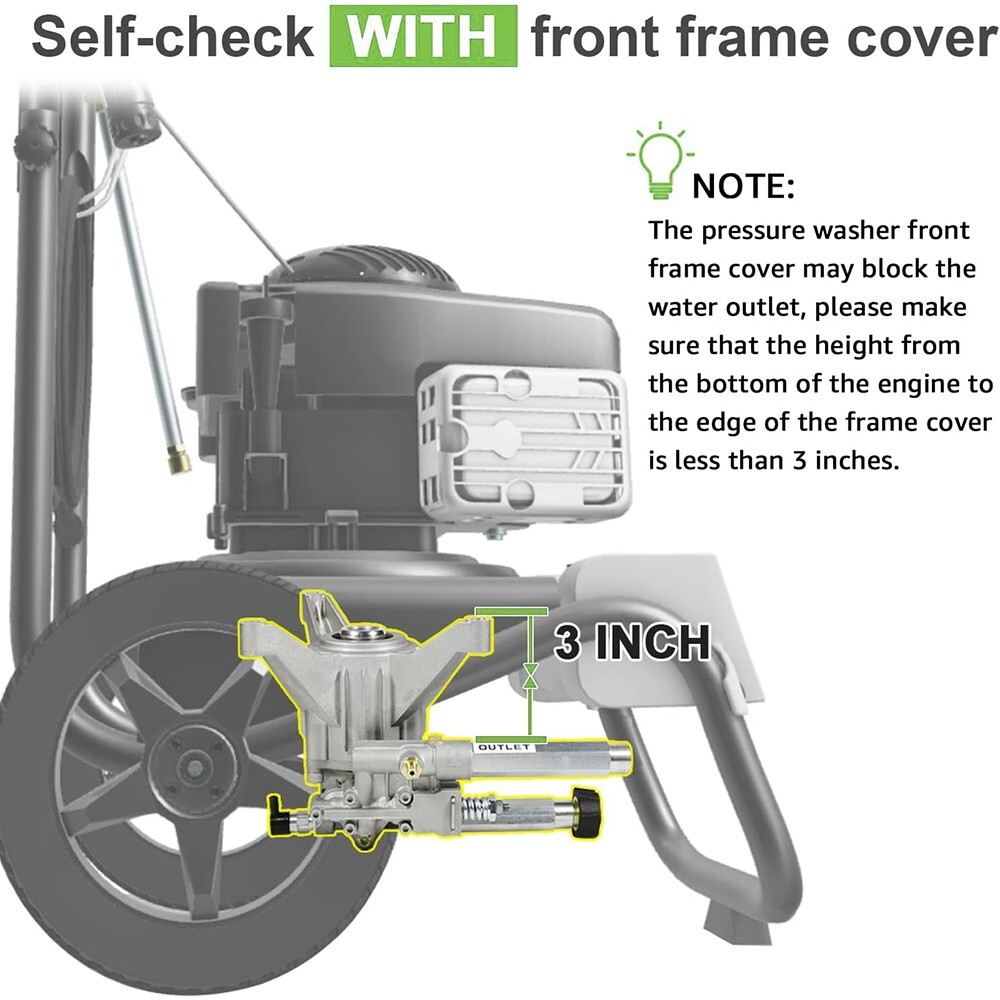 Self-check WITH front frame cover

NOTE:

The pressure washer front frame cover may block the water outlet, please make sure that the height from the bottom of the engine to the edge of the frame cover is less than 3 inches.

3 INCH

OUTLET