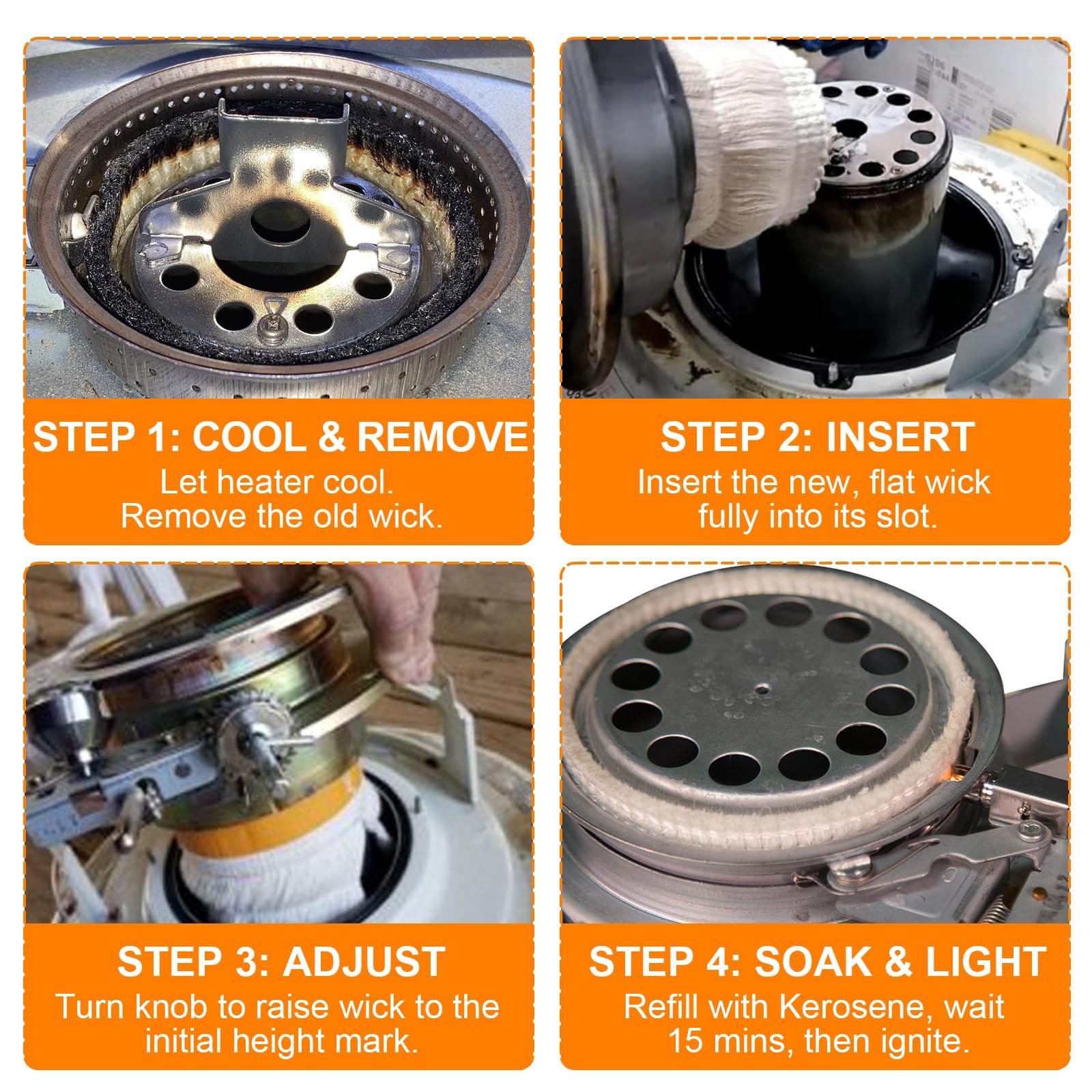 STEP 1: COOL & REMOVE
Let heater cool. Remove the old wick.

STEP 2: INSERT
Insert the new, flat wick fully into its slot.

STEP 3: ADJUST
Turn knob to raise wick to the initial height mark.

STEP 4: SOAK & LIGHT
Refill with Kerosene, wait 15 mins, then ignite.