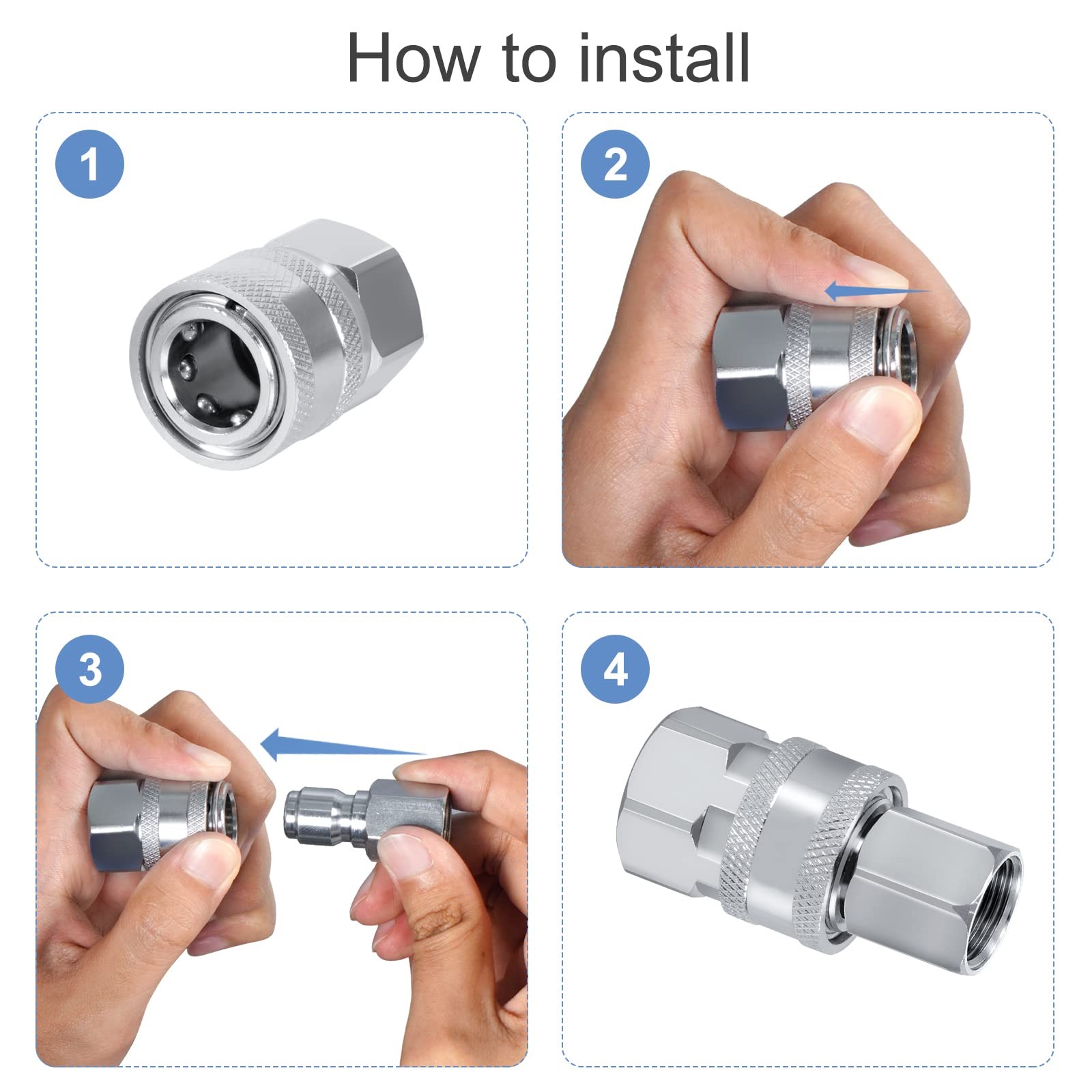 How to install

1

2

3

4