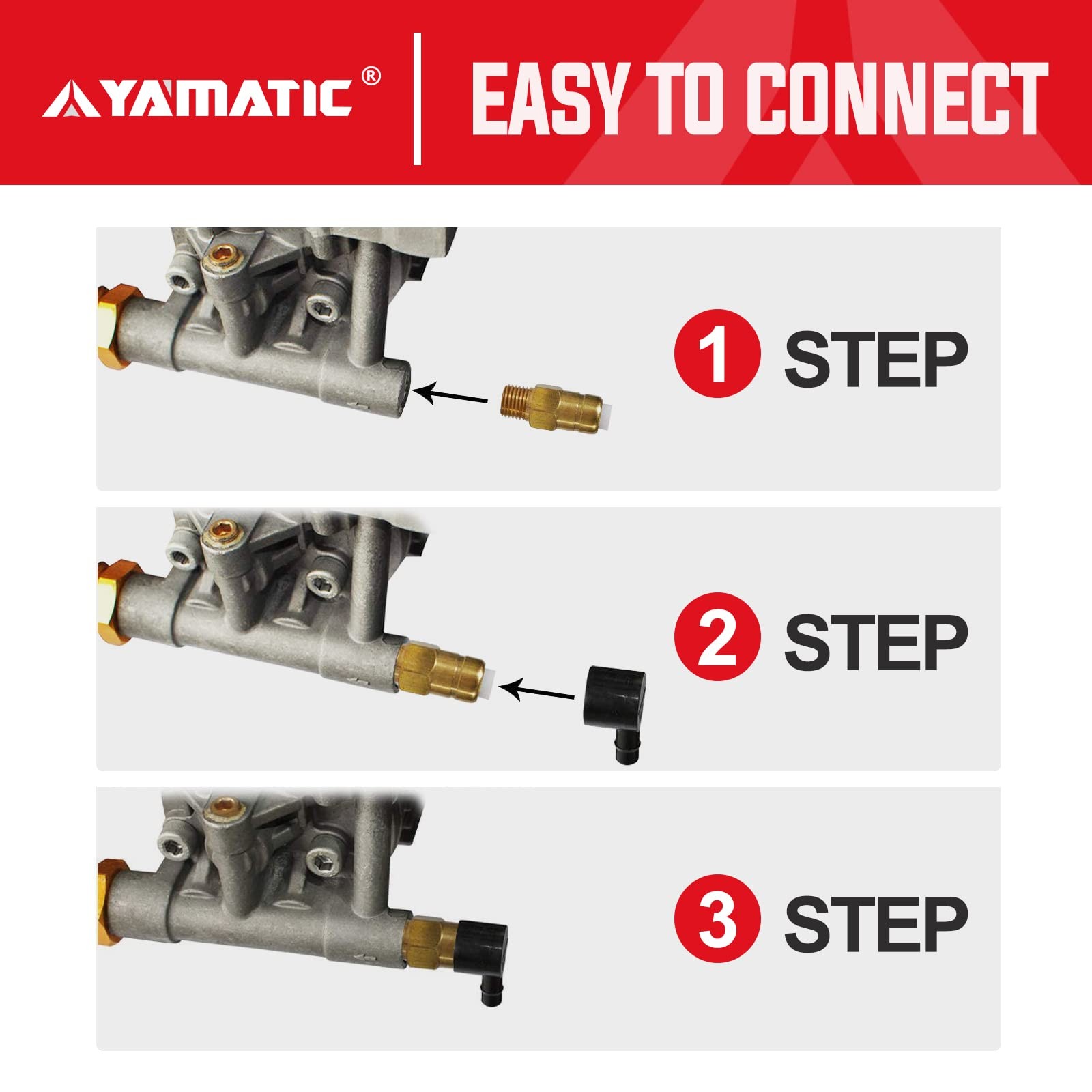 YAMATIC®

EASY TO CONNECT

1 STEP

2 STEP

3 STEP