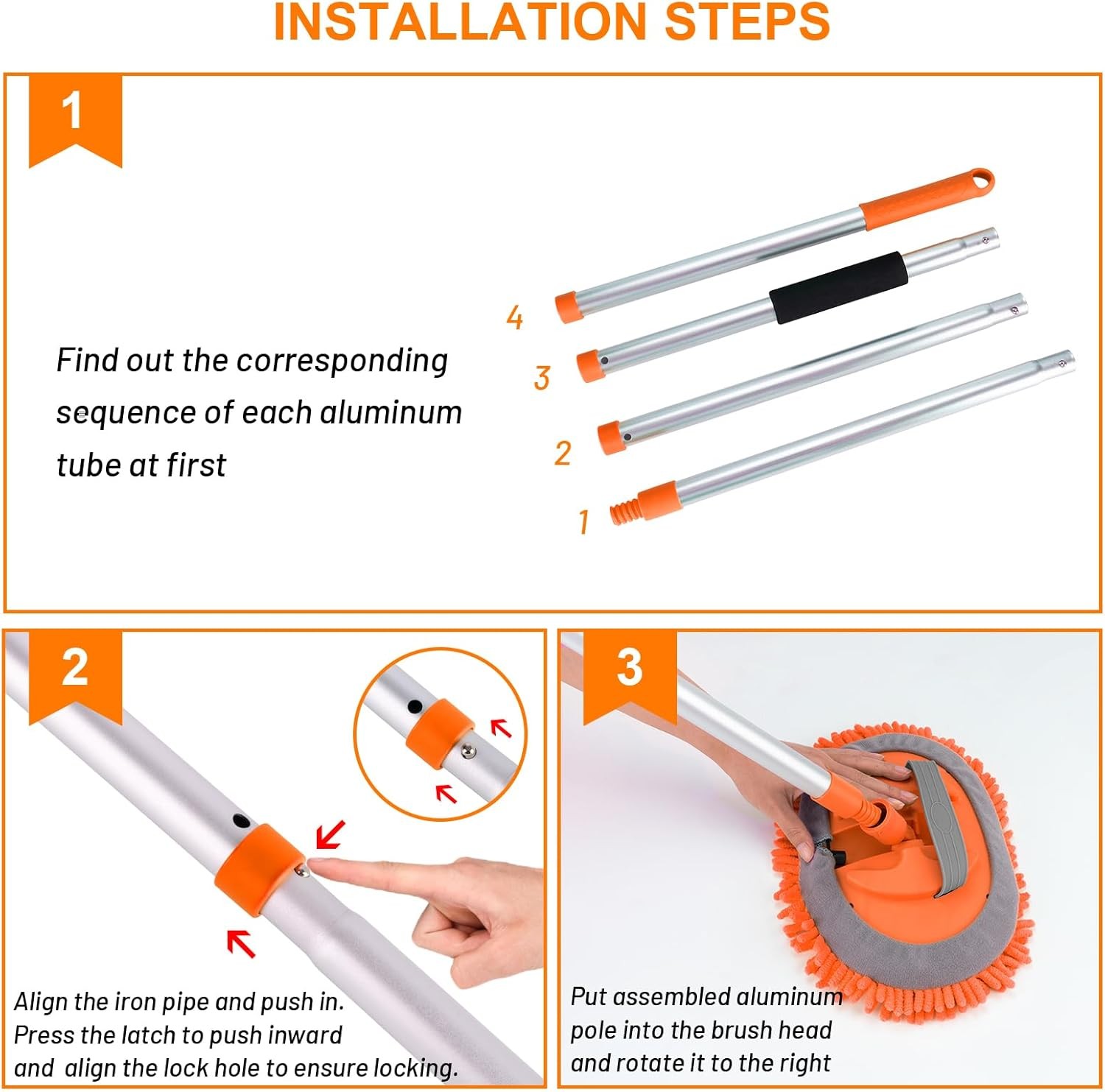 INSTALLATION STEPS

1

Find out the corresponding sequence of each aluminum tube at first

4
3
2
1

2

Align the iron pipe and push in.
Press the latch to push inward and align the lock hole to ensure locking.

3

Put assembled aluminum pole into the brush head and rotate it to the right