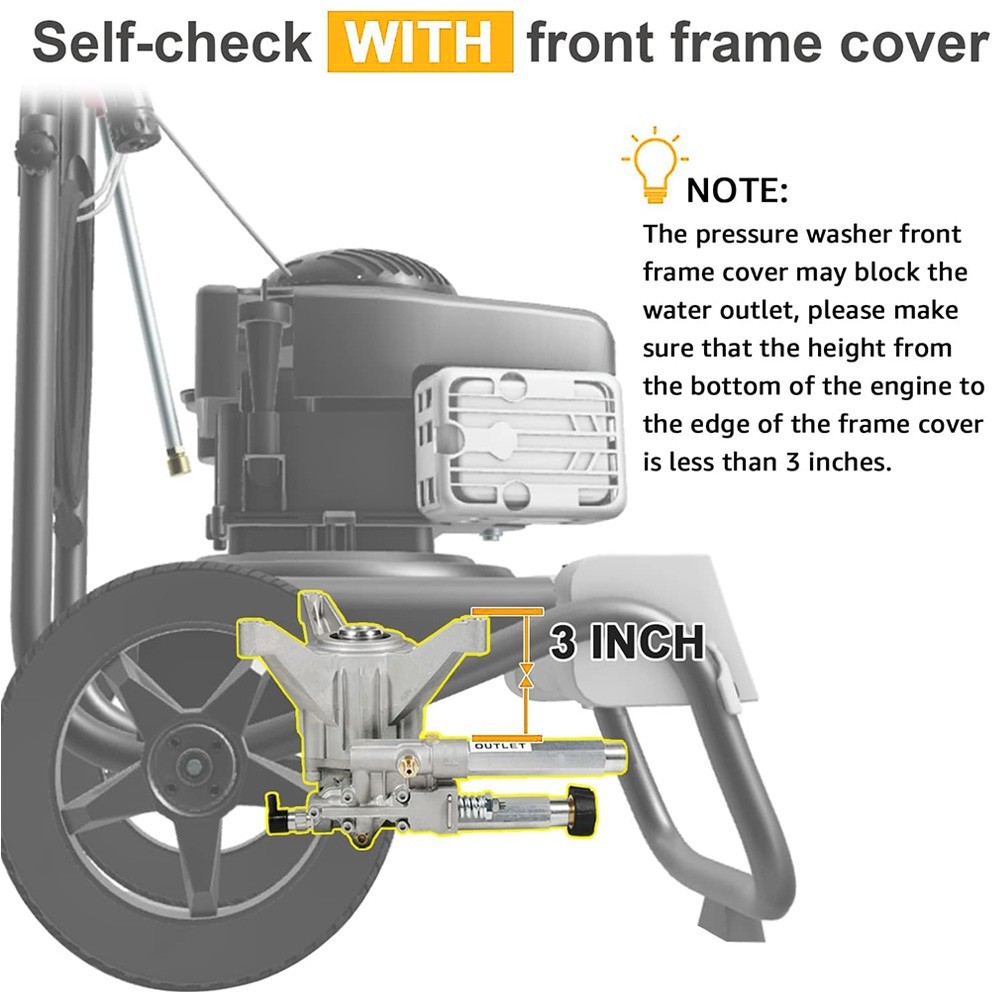 Self-check WITH front frame cover

NOTE:

The pressure washer front frame cover may block the water outlet, please make sure that the height from the bottom of the engine to the edge of the frame cover is less than 3 inches.

3 INCH

OUTLET