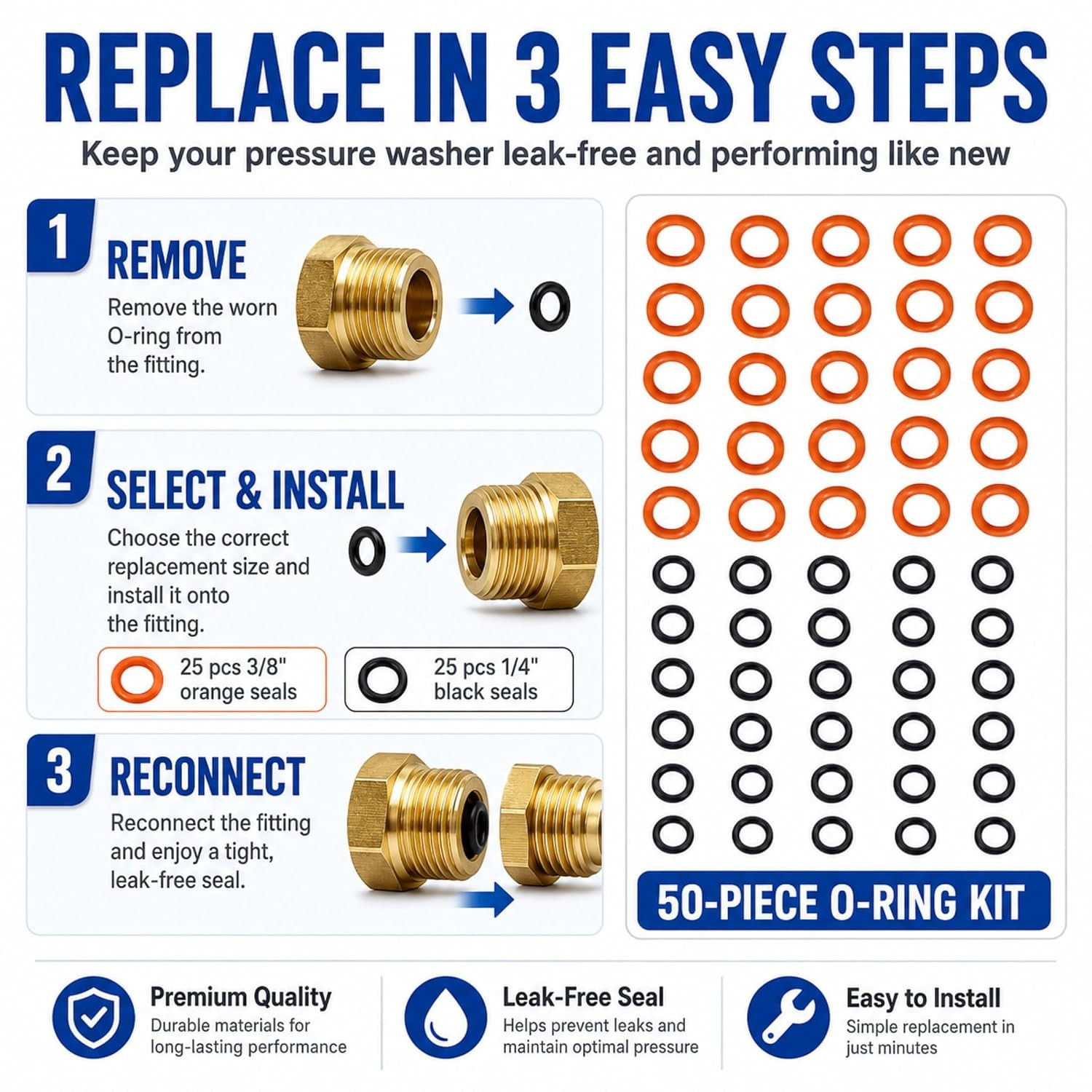 REPLACE IN 3 EASY STEPS

Keep your pressure washer leak-free and performing like new

1
REMOVE
Remove the worn O-ring from the fitting.

2
SELECT & INSTALL
Choose the correct replacement size and install it onto the fitting.

25 pcs 3/8" orange seals

25 pcs 1/4" black seals

3
RECONNECT
Reconnect the fitting and enjoy a tight, leak-free seal.

50-PIECE O-RING KIT

Premium Quality
Durable materials for long-lasting performance

Leak-Free Seal
Helps prevent leaks and maintain optimal pressure

Easy to Install
Simple replacement in just minutes