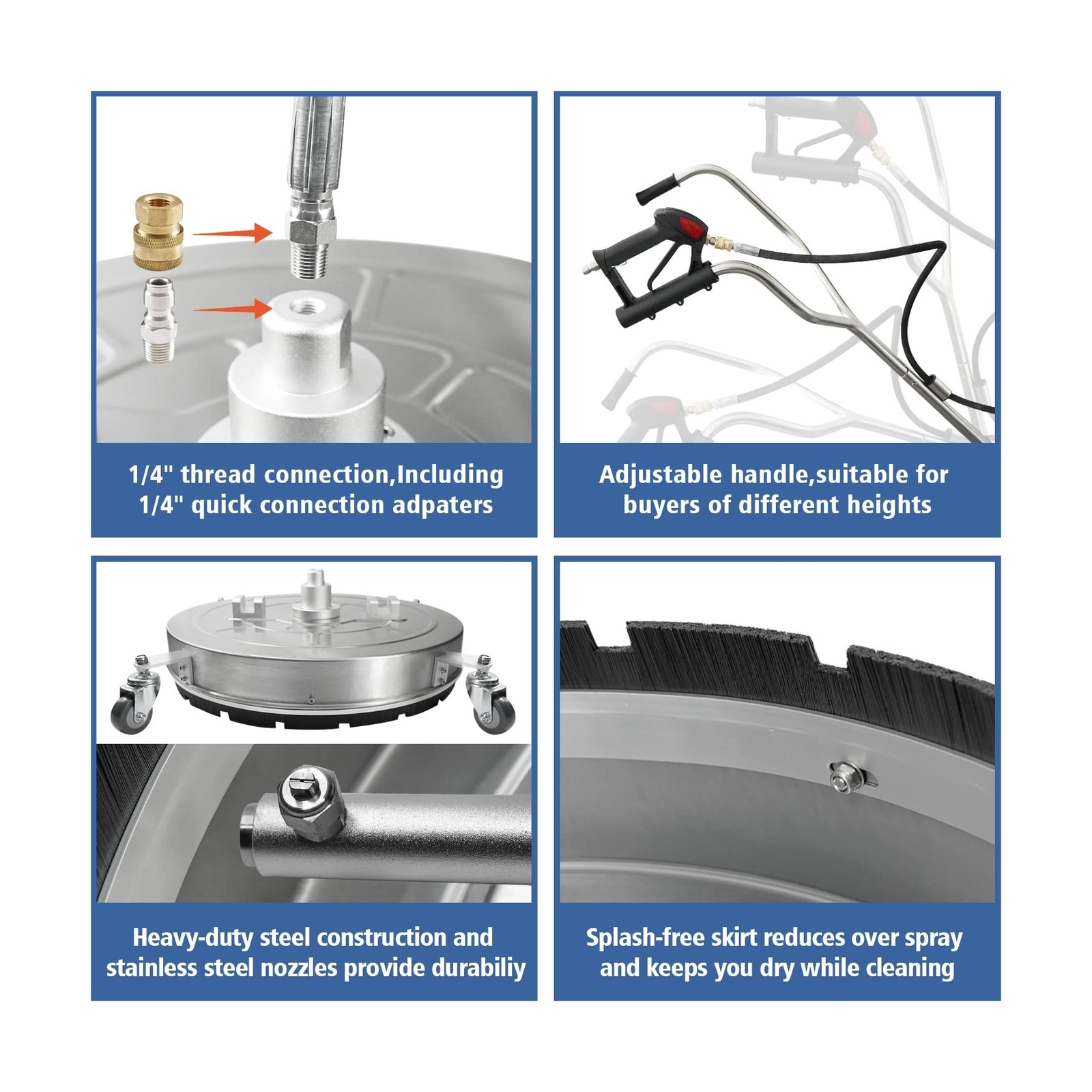 1/4" thread connection,Including 1/4" quick connection adpaters

Adjustable handle,suitable for buyers of different heights

Heavy-duty steel construction and stainless steel nozzles provide durabiliy

Splash-free skirt reduces over spray and keeps you dry while cleaning