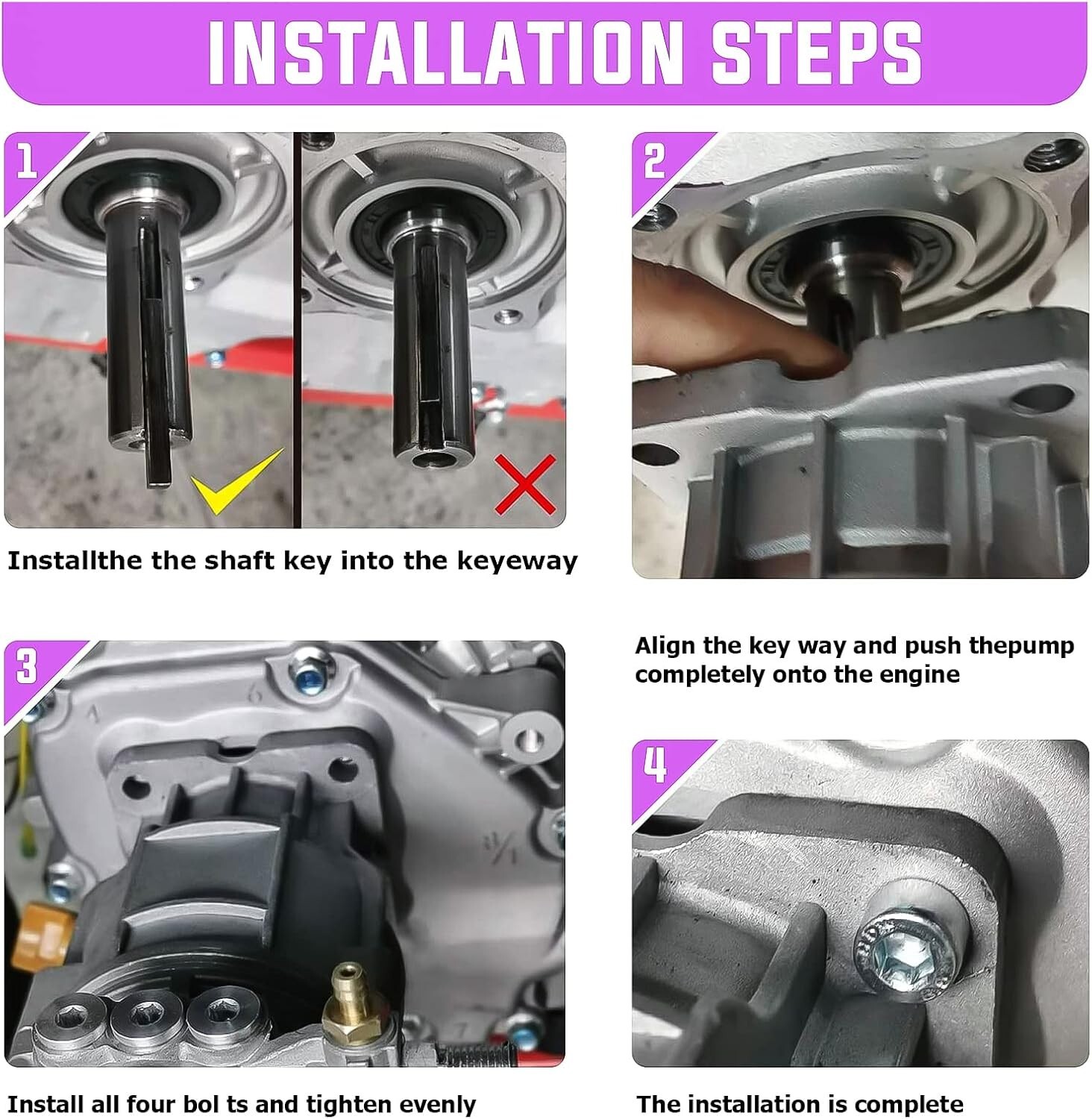 INSTALLATION STEPS

1

Installthe the shaft key into the keyeway

2

Align the key way and push thepump completely onto the engine

3

Install all four bol ts and tighten evenly

4

The installation is complete