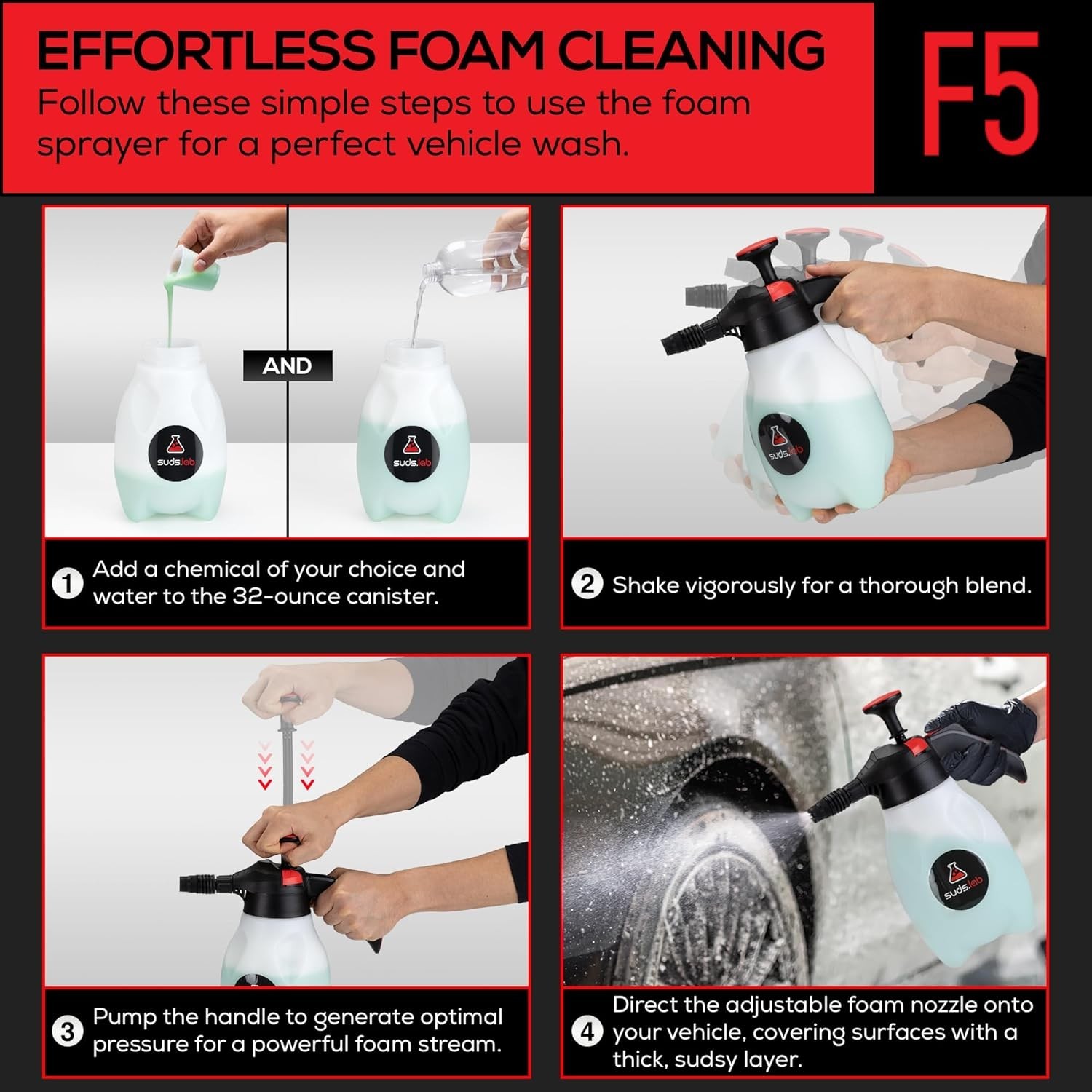 EFFORTLESS FOAM CLEANING
Follow these simple steps to use the foam sprayer for a perfect vehicle wash.

F5

suds.lab

AND

suds.lab

1 Add a chemical of your choice and water to the 32-ounce canister.

suds.lab

2 Shake vigorously for a thorough blend.

3 Pump the handle to generate optimal pressure for a powerful foam stream.

suds.lab

4 Direct the adjustable foam nozzle onto your vehicle, covering surfaces with a thick, sudsy layer.