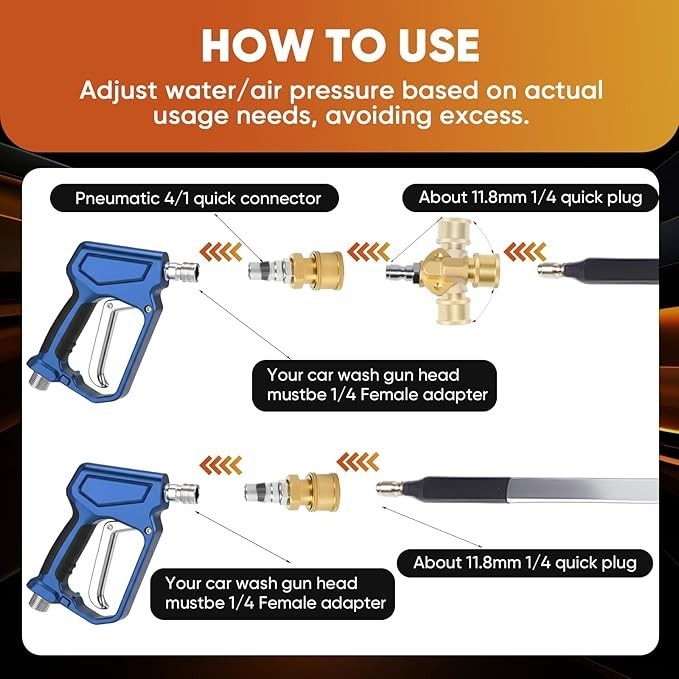 HOW TO USE
Adjust water/air pressure based on actual usage needs, avoiding excess.

Pneumatic 4/1 quick connector

About 11.8mm 1/4 quick plug

Your car wash gun head mustbe 1/4 Female adapter

About 11.8mm 1/4 quick plug

Your car wash gun head mustbe 1/4 Female adapter