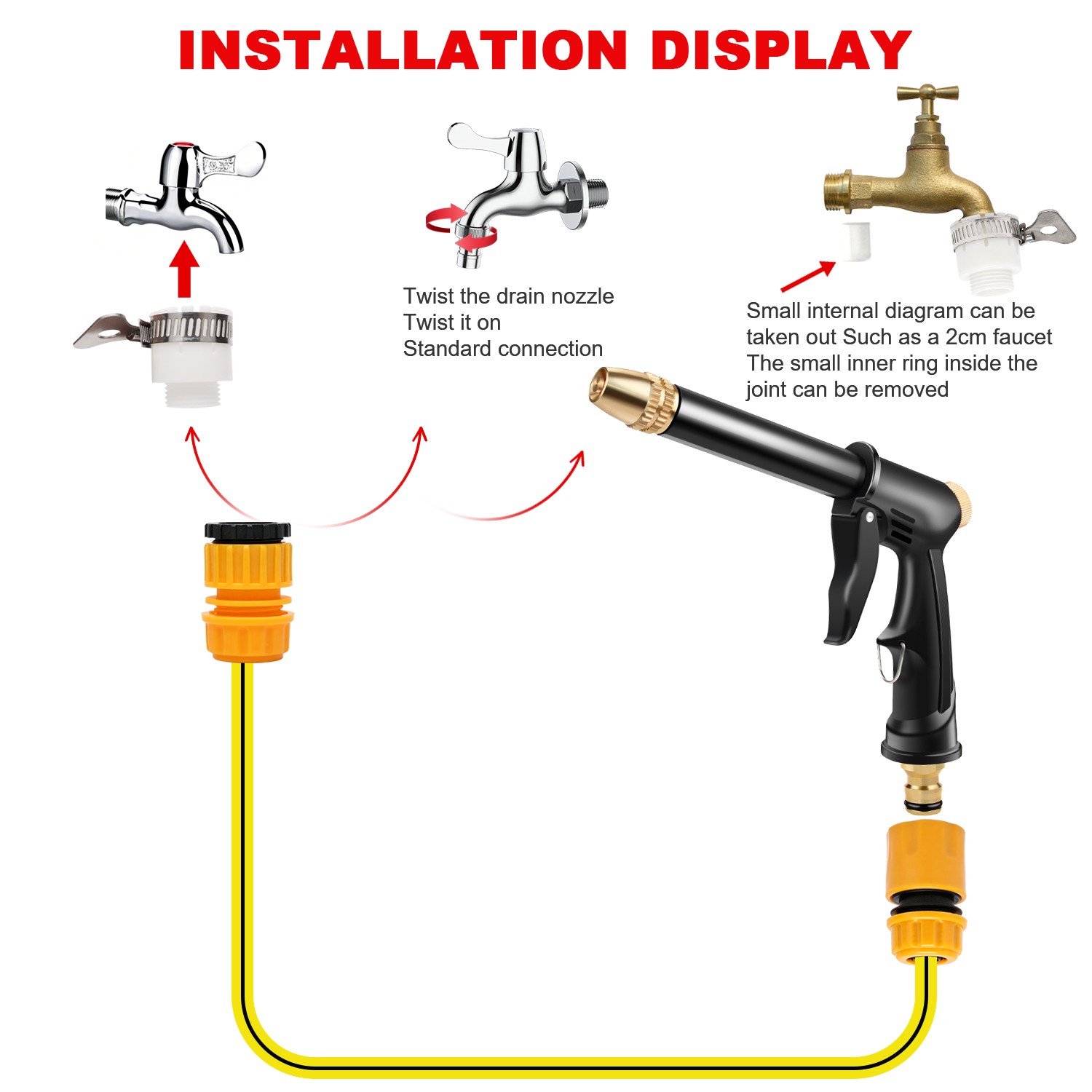 INSTALLATION DISPLAY

Twist the drain nozzle
Twist it on
Standard connection

Small internal diagram can be taken out Such as a 2cm faucet The small inner ring inside the joint can be removed