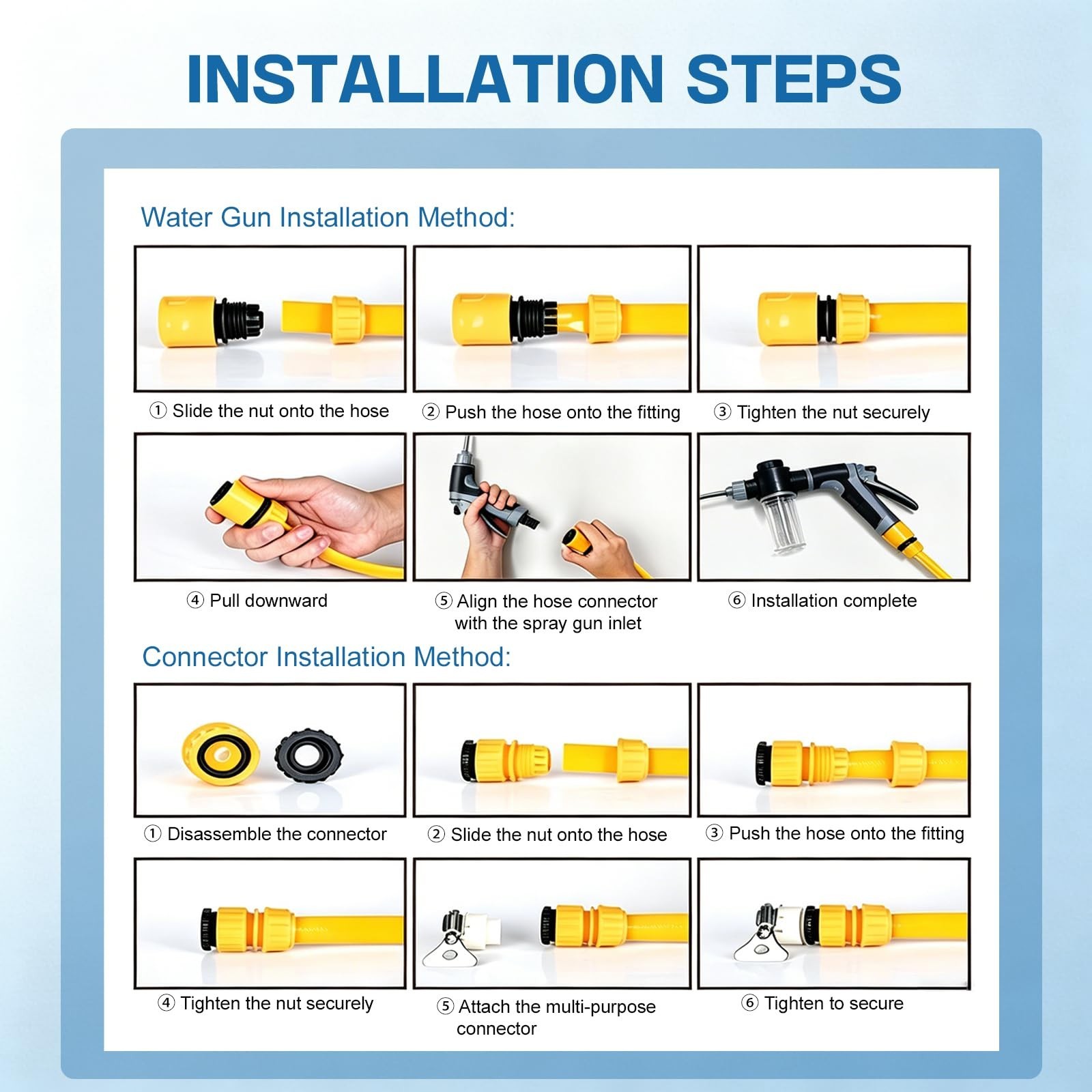 INSTALLATION STEPS

Water Gun Installation Method:

① Slide the nut onto the hose
② Push the hose onto the fitting
③ Tighten the nut securely
④ Pull downward
⑤ Align the hose connector with the spray gun inlet
⑥ Installation complete

Connector Installation Method:

① Disassemble the connector
② Slide the nut onto the hose
③ Push the hose onto the fitting
④ Tighten the nut securely
⑤ Attach the multi-purpose connector
⑥ Tighten to secure