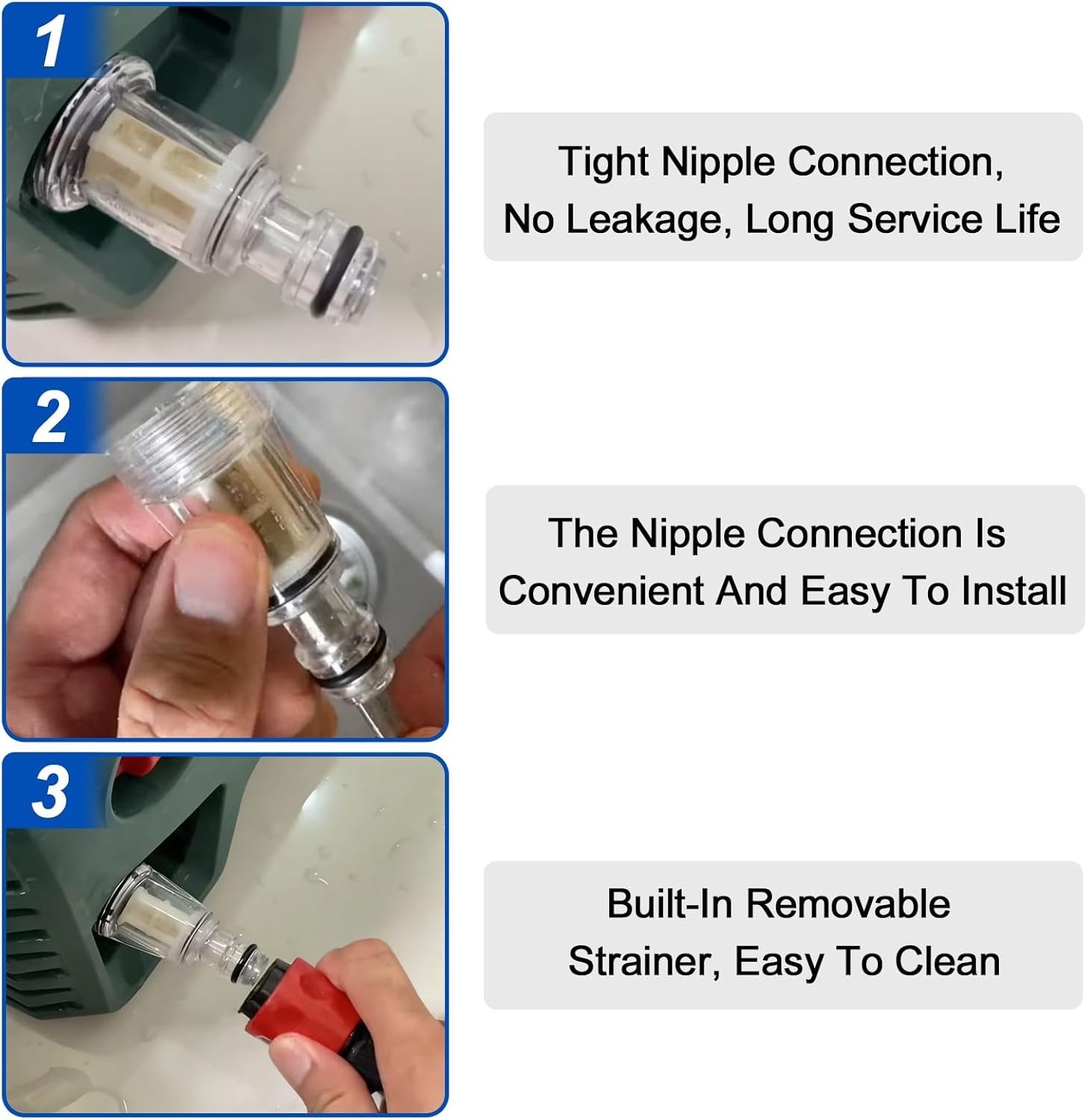 1

Tight Nipple Connection,
No Leakage, Long Service Life

2

The Nipple Connection Is
Convenient And Easy To Install

3

Built-In Removable
Strainer, Easy To Clean