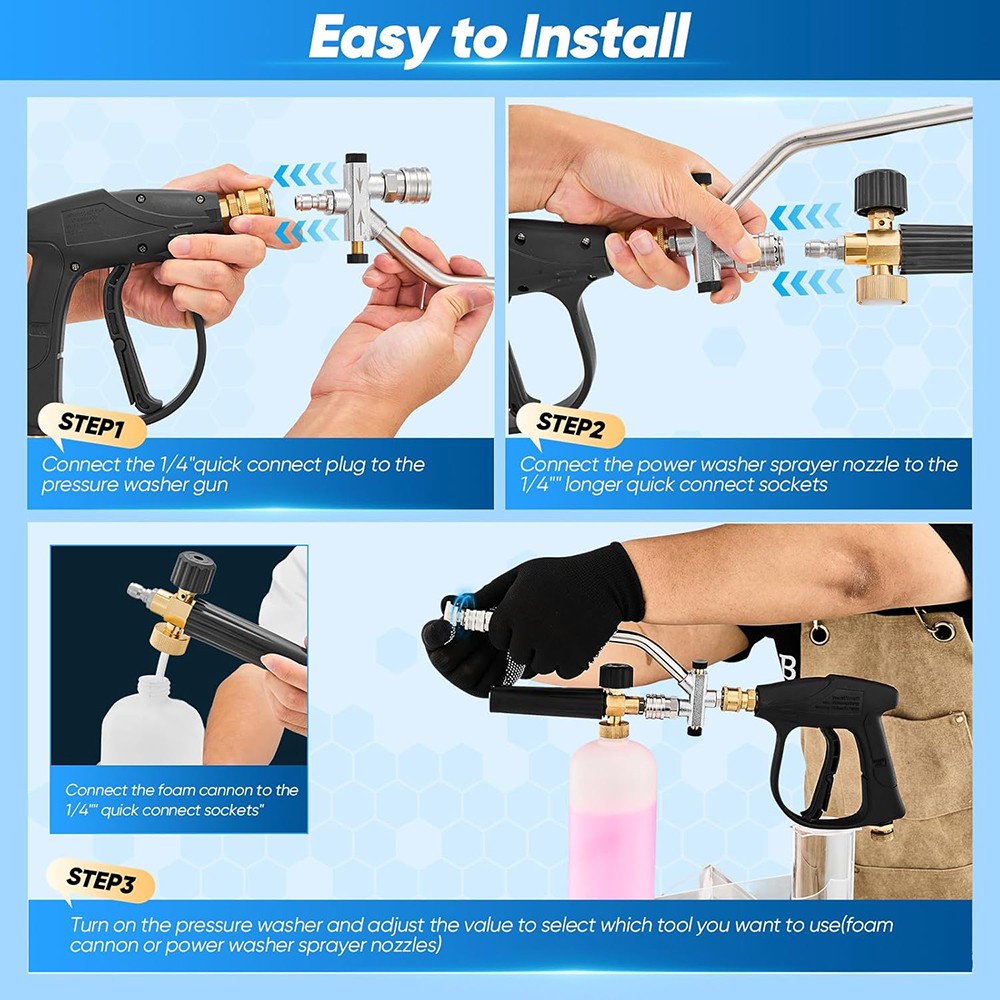 Easy to Install

STEP1

Connect the 1/4"quick connect plug to the pressure washer gun

STEP2

Connect the power washer sprayer nozzle to the 1/4"" longer quick connect sockets

Connect the foam cannon to the 1/4"" quick connect sockets"

STEP3

Turn on the pressure washer and adjust the value to select which tool you want to use(foam cannon or power washer sprayer nozzles)