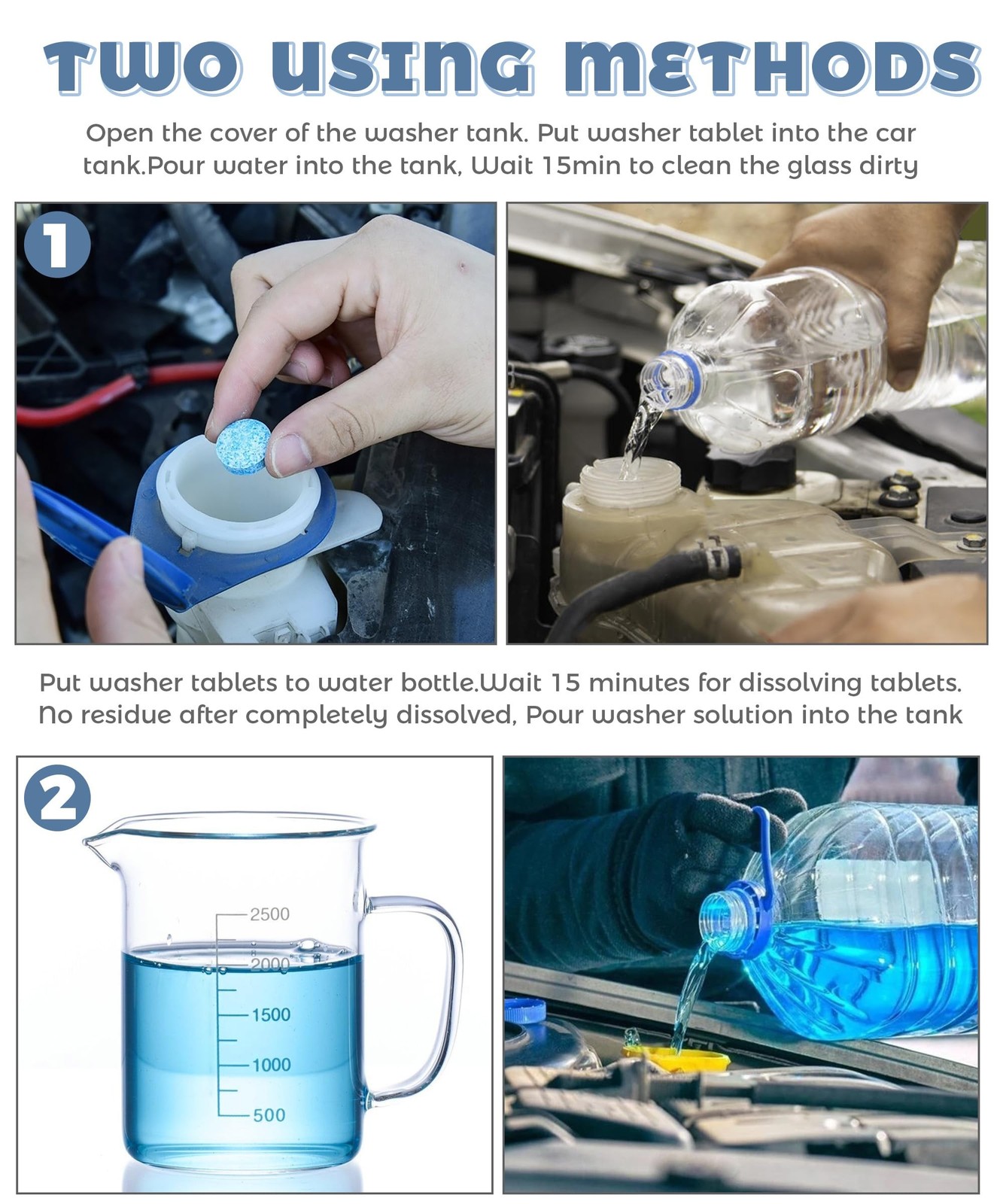 TWO USING METHODS

Open the cover of the washer tank. Put washer tablet into the car tank.Pour water into the tank, Wait 15min to clean the glass dirty

1

Put washer tablets to water bottle.Wait 15 minutes for dissolving tablets. No residue after completely dissolved, Pour washer solution into the tank

2

2500
2000
1500
1000
500