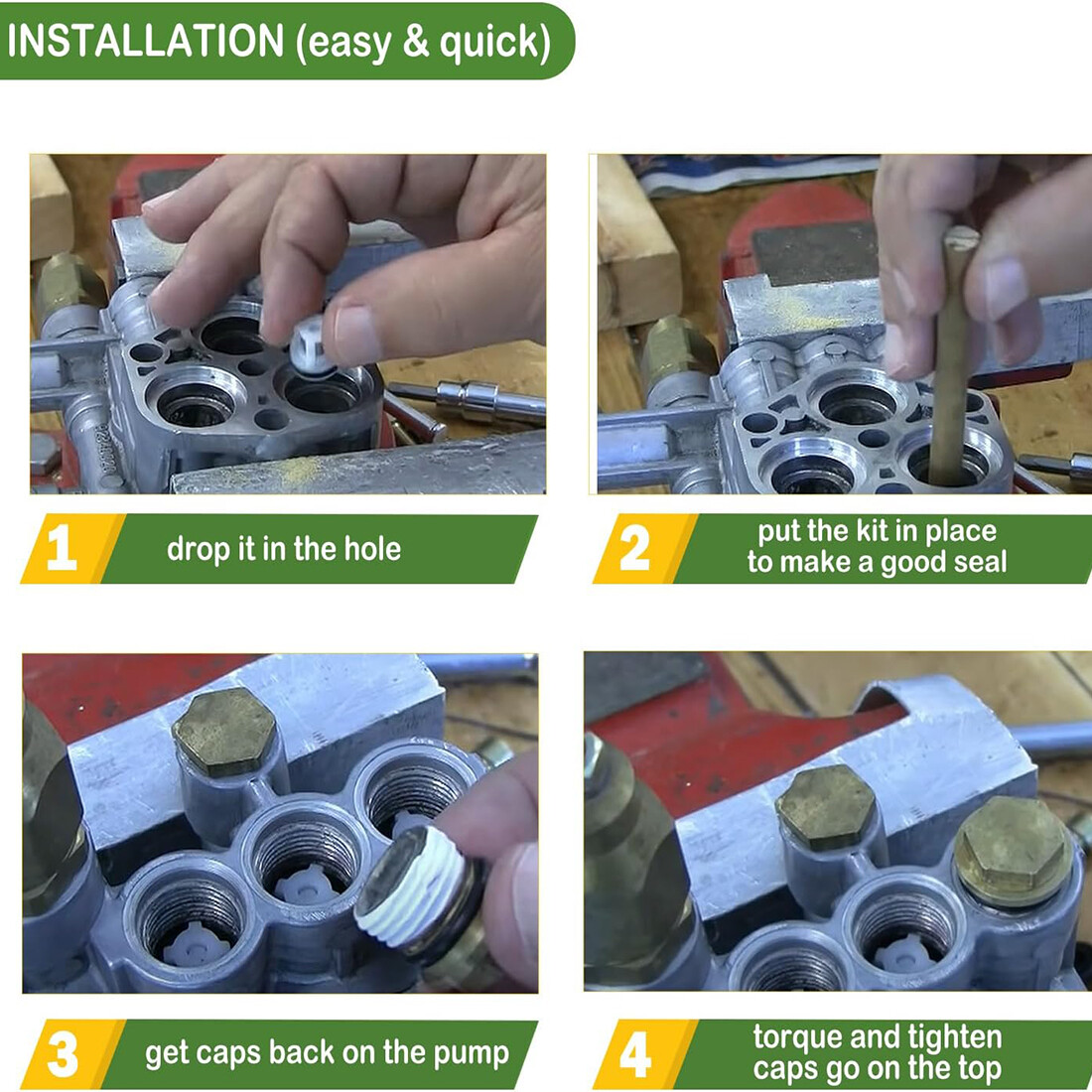 INSTALLATION (easy & quick)

1 drop it in the hole

2 put the kit in place to make a good seal

3 get caps back on the pump

4 torque and tighten caps go on the top