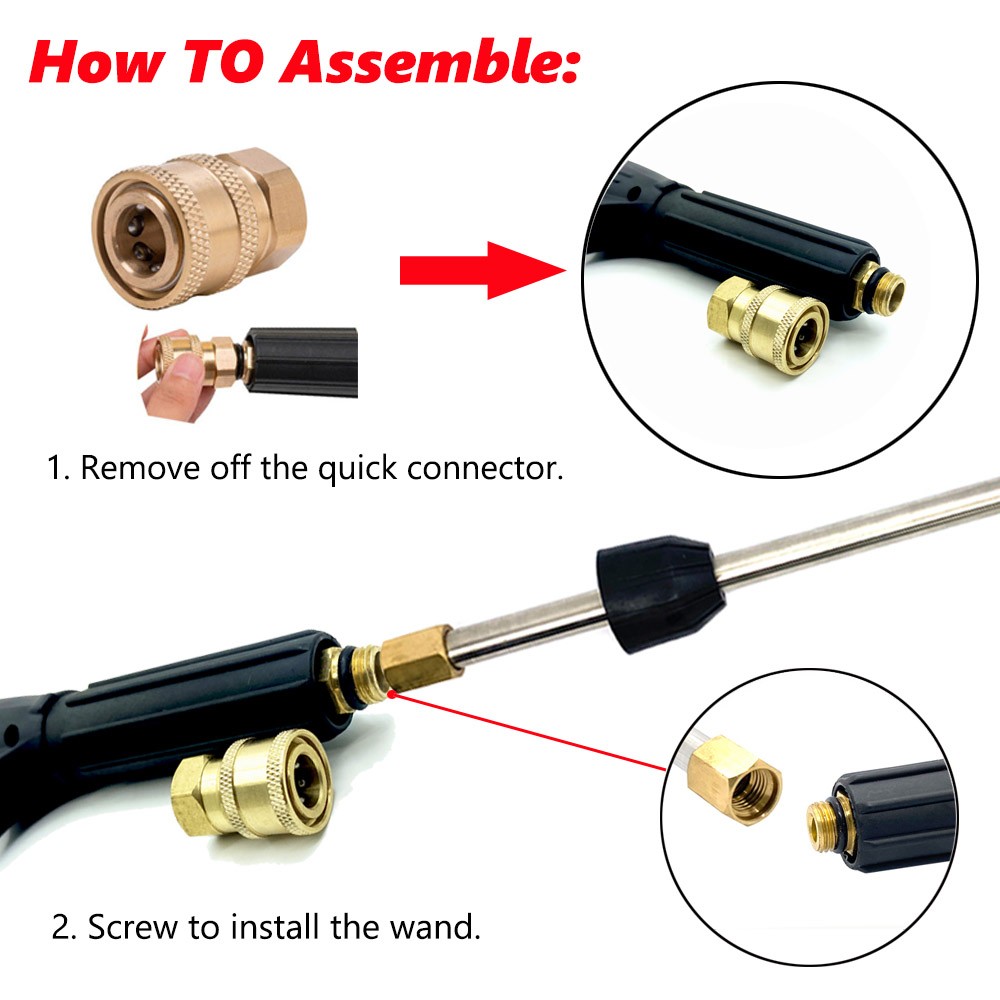 How TO Assemble:

1. Remove off the quick connector.

2. Screw to install the wand.