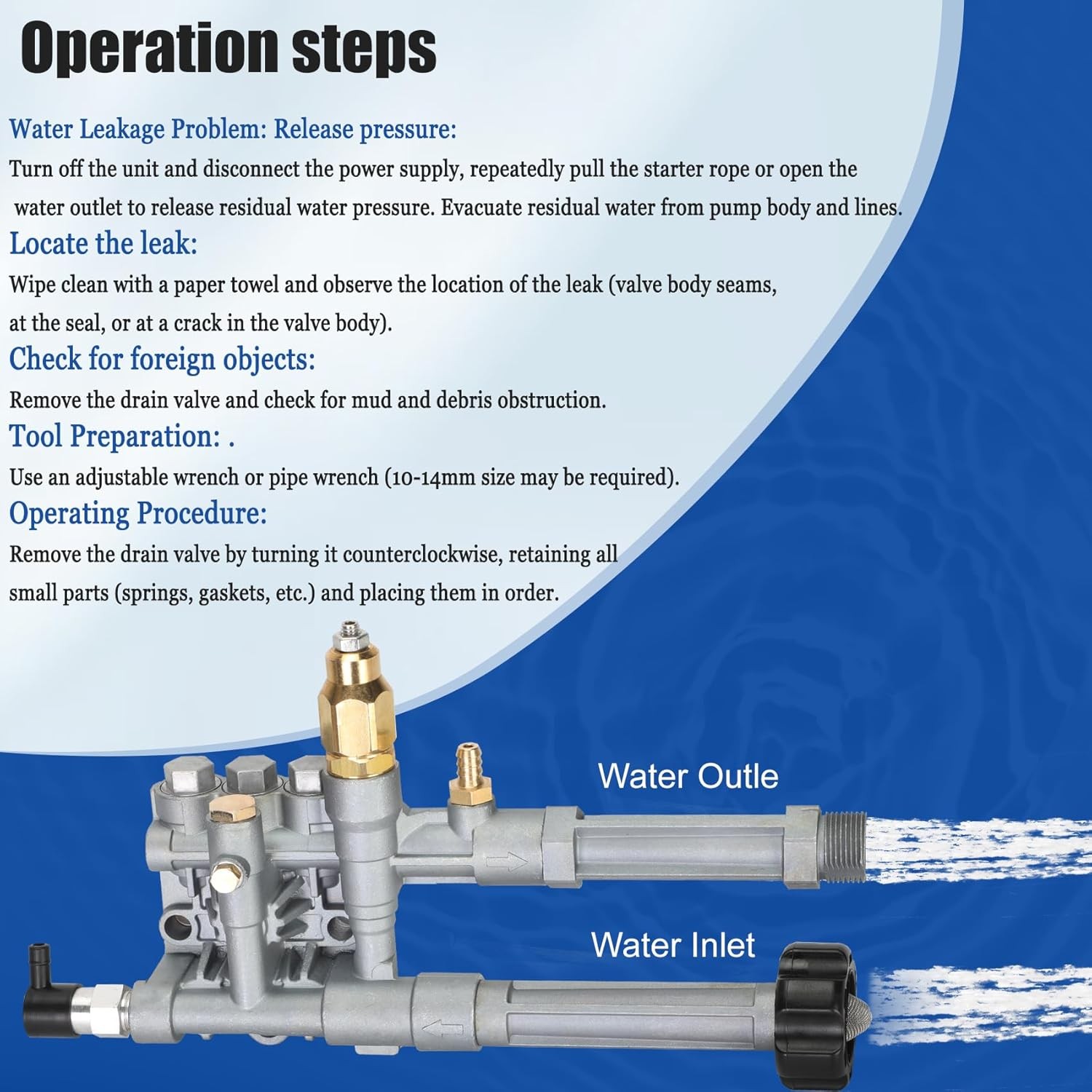 Operation steps

Water Leakage Problem: Release pressure:

Turn off the unit and disconnect the power supply, repeatedly pull the starter rope or open the water outlet to release residual water pressure. Evacuate residual water from pump body and lines.

Locate the leak:

Wipe clean with a paper towel and observe the location of the leak (valve body seams, at the seal, or at a crack in the valve body).

Check for foreign objects:

Remove the drain valve and check for mud and debris obstruction.

Tool Preparation: .

Use an adjustable wrench or pipe wrench (10-14mm size may be required).

Operating Procedure:

Remove the drain valve by turning it counterclockwise, retaining all small parts (springs, gaskets, etc.) and placing them in order.

Water Outle

Water Inlet