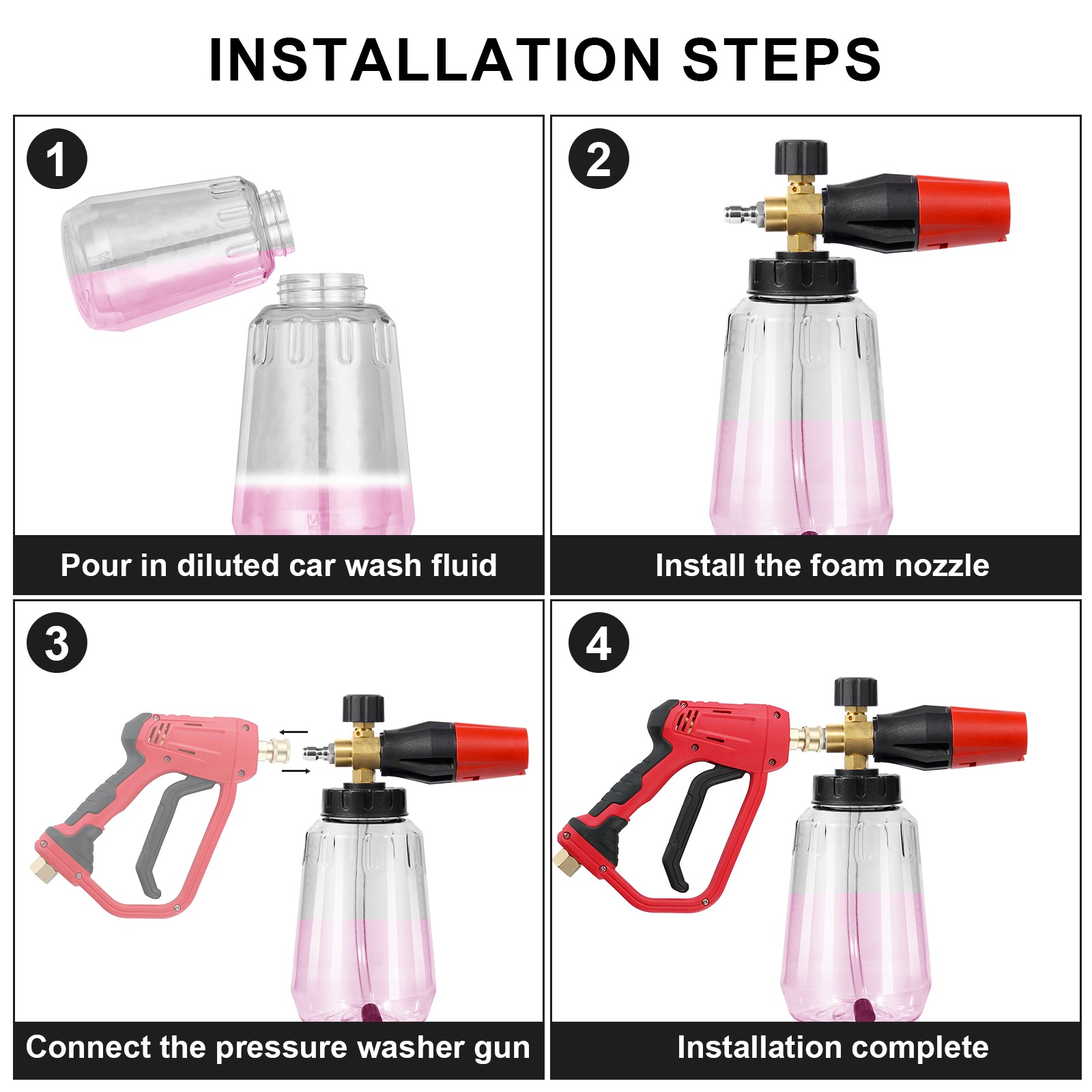 INSTALLATION STEPS

1

Pour in diluted car wash fluid

2

Install the foam nozzle

3

Connect the pressure washer gun

4

Installation complete