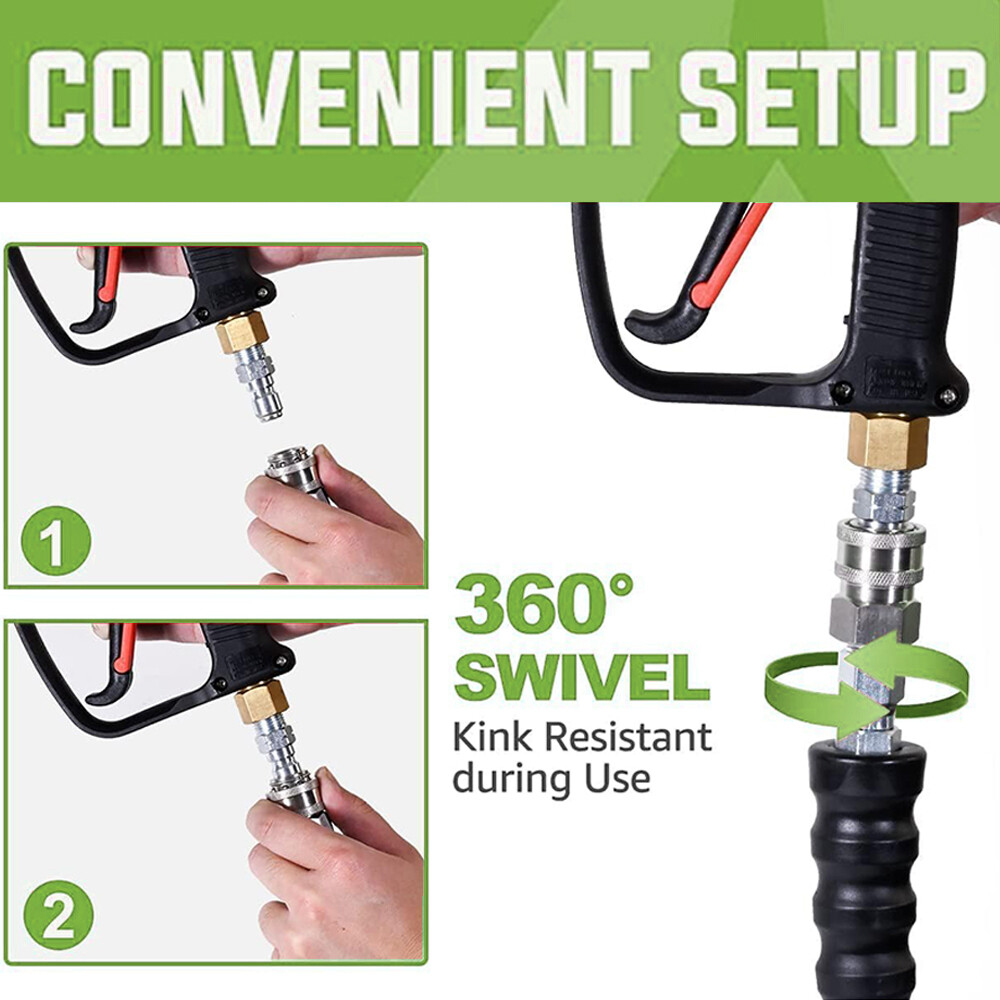 CONVENIENT SETUP

1

2

360°
SWIVEL
Kink Resistant during Use