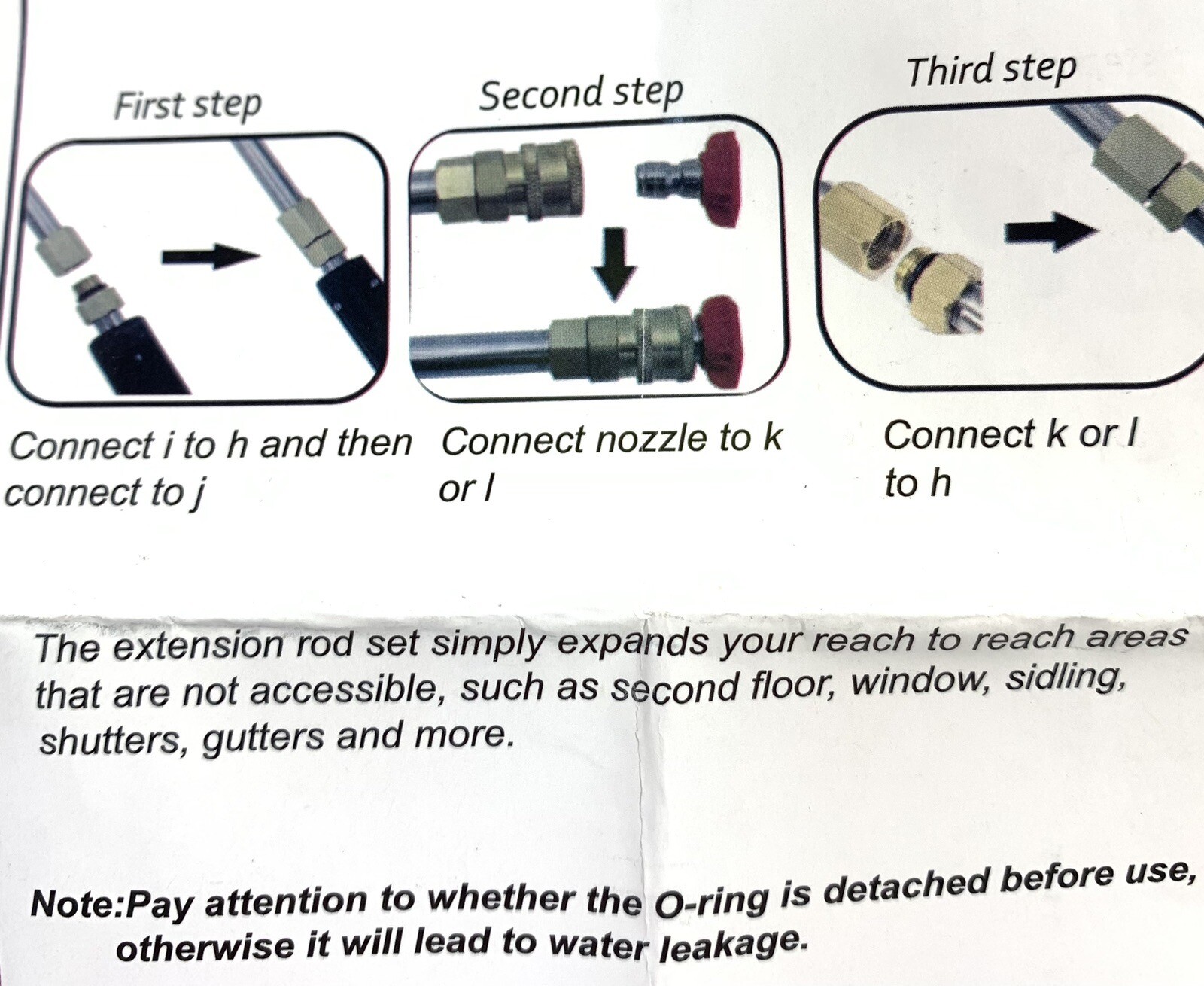 First step

Connect i to h and then connect to j

Second step

Connect nozzle to k or l

Third step

Connect k or l to h

The extension rod set simply expands your reach to reach areas that are not accessible, such as second floor, window, sidling, shutters, gutters and more.

Note:Pay attention to whether the O-ring is detached before use, otherwise it will lead to water leakage.