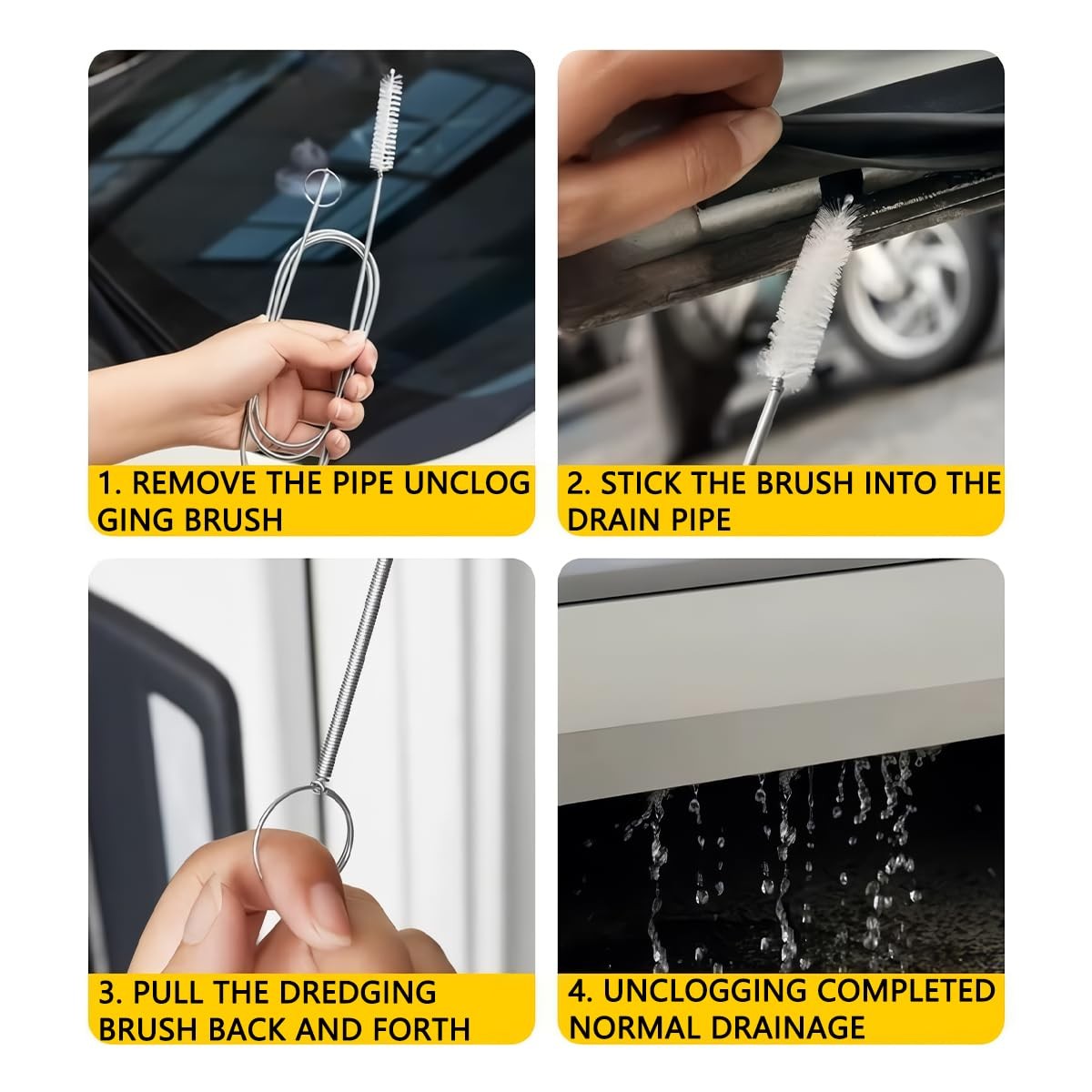 1. REMOVE THE PIPE UNCLOG GING BRUSH

2. STICK THE BRUSH INTO THE DRAIN PIPE

3. PULL THE DREDGING BRUSH BACK AND FORTH

4. UNCLOGGING COMPLETED NORMAL DRAINAGE