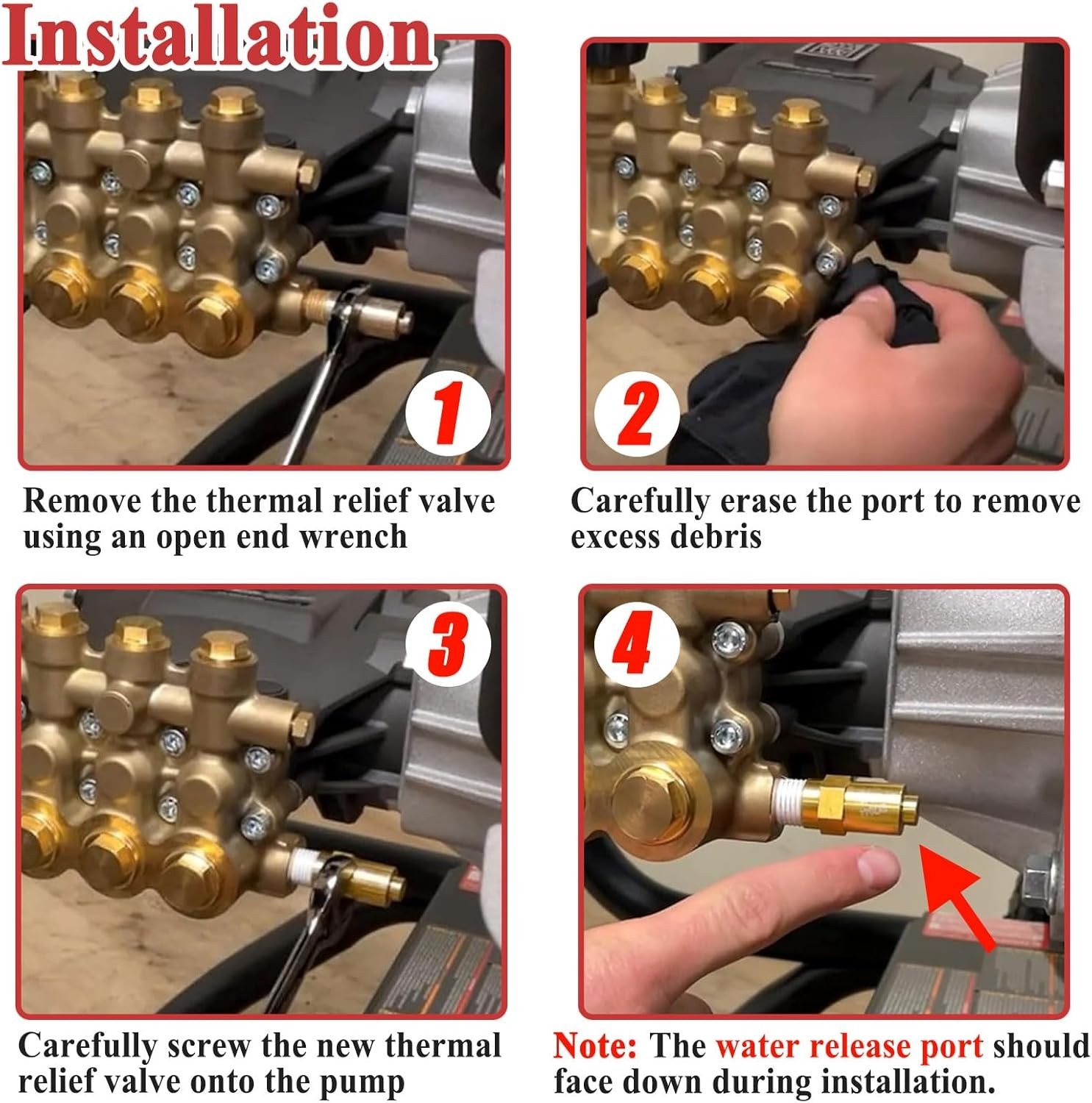 Installation

1

Remove the thermal relief valve using an open end wrench

2

Carefully erase the port to remove excess debris

3

Carefully screw the new thermal relief valve onto the pump

4

Note: The water release port should face down during installation.