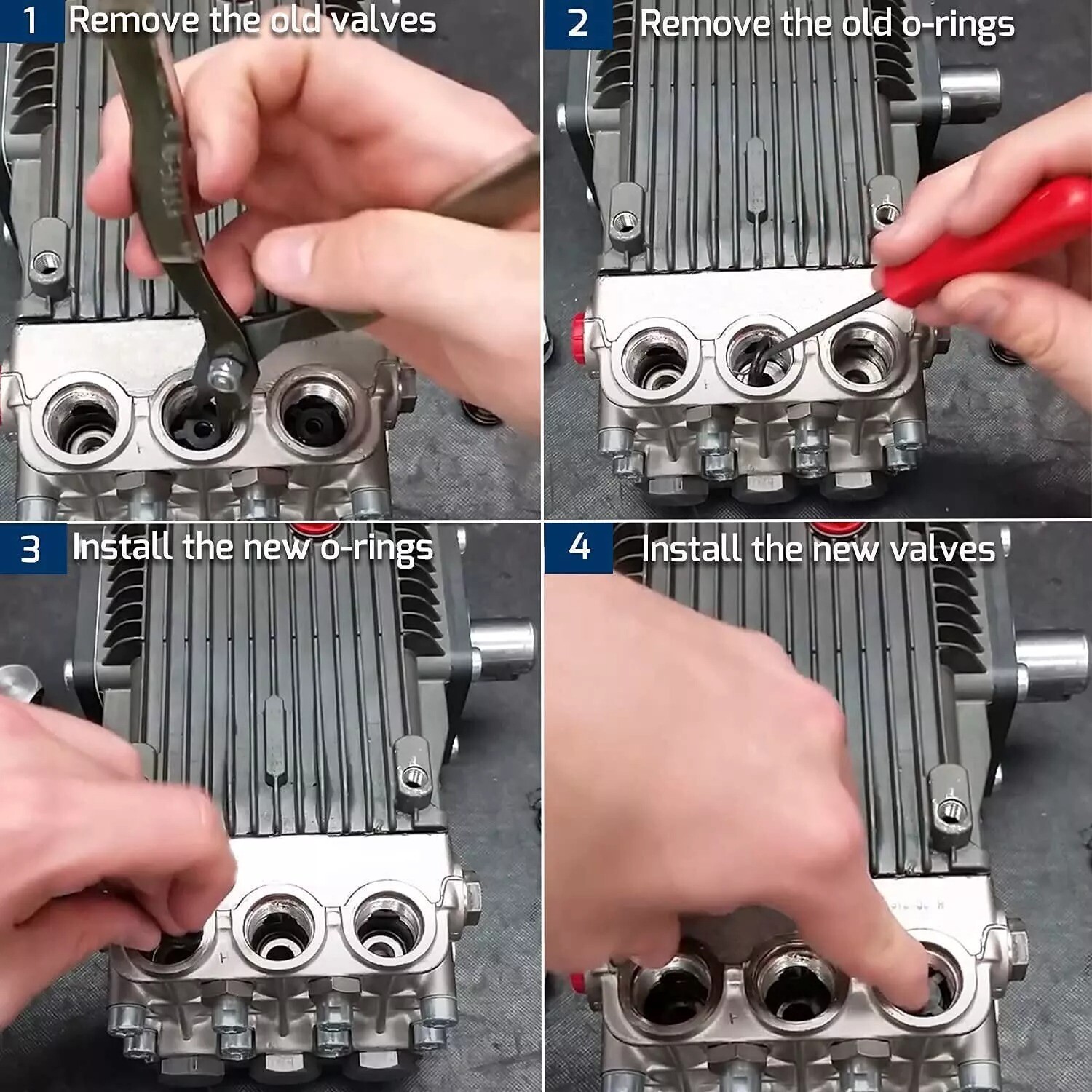 1 Remove the old valves

2 Remove the old o-rings

3 Install the new o-rings

4 Install the new valves