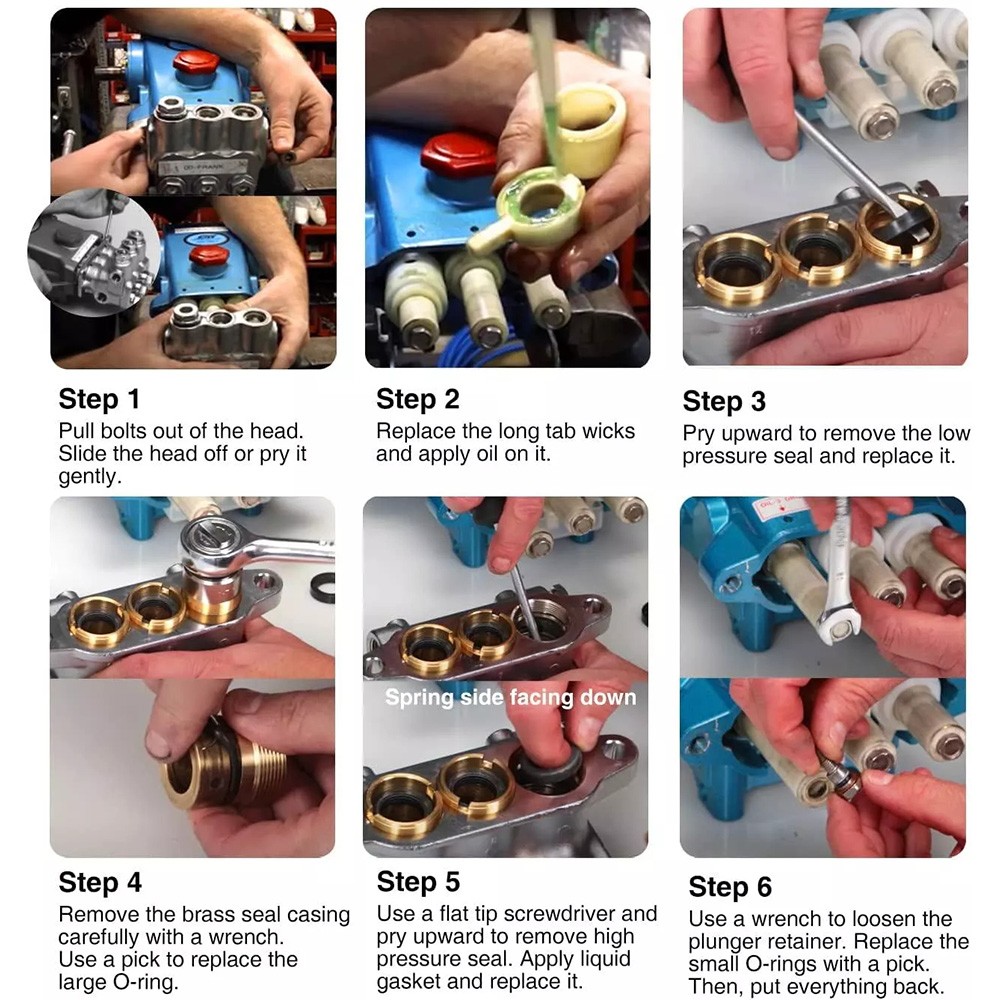 Step 1
Pull bolts out of the head. Slide the head off or pry it gently.

Step 2
Replace the long tab wicks and apply oil on it.

Step 3
Pry upward to remove the low pressure seal and replace it.

Spring side facing down

Step 4
Remove the brass seal casing carefully with a wrench.
Use a pick to replace the large O-ring.

Step 5
Use a flat tip screwdriver and pry upward to remove high pressure seal. Apply liquid gasket and replace it.

Step 6
Use a wrench to loosen the plunger retainer. Replace the small O-rings with a pick. Then, put everything back.