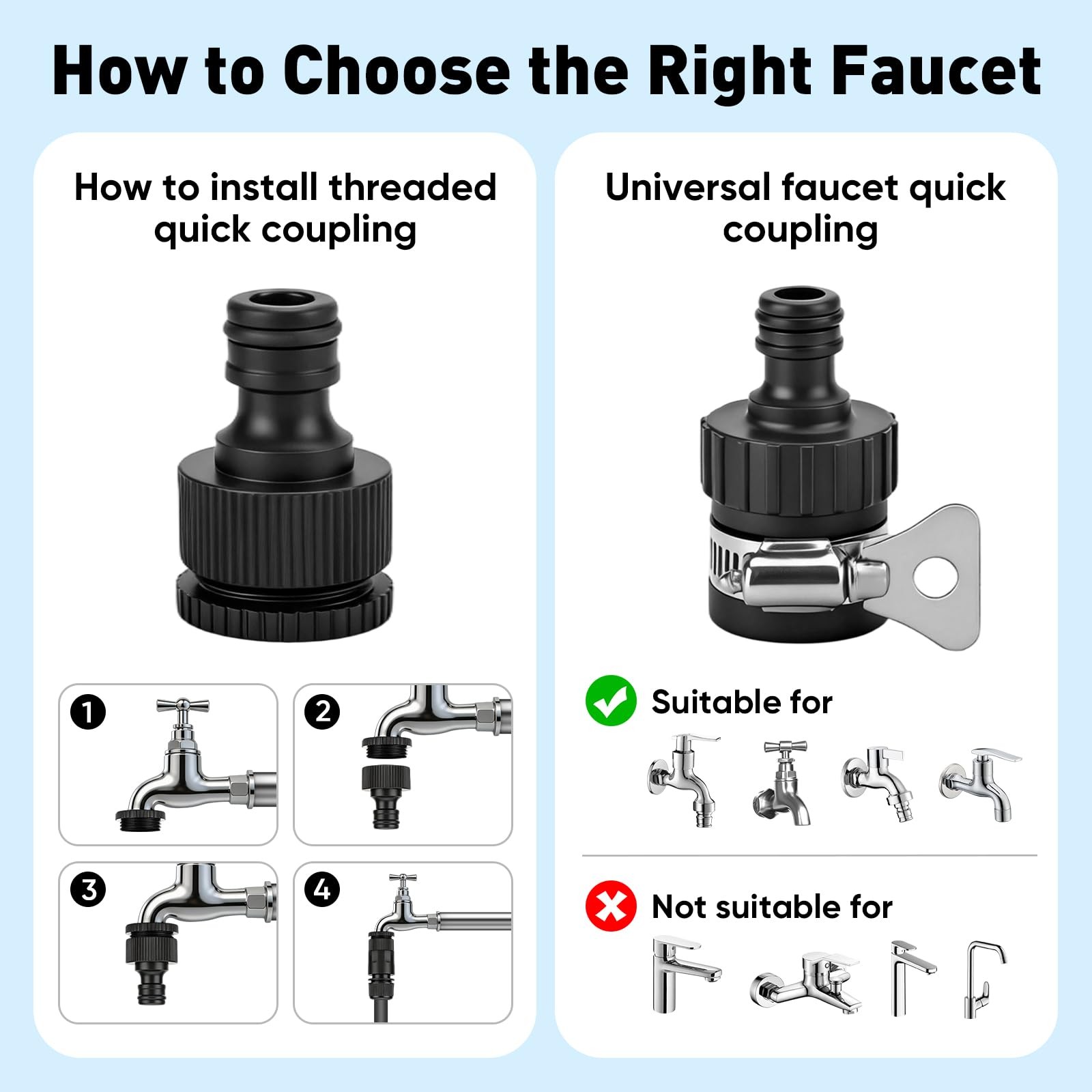 How to Choose the Right Faucet

How to install threaded quick coupling

1

2

3

4

Universal faucet quick coupling

Suitable for

Not suitable for