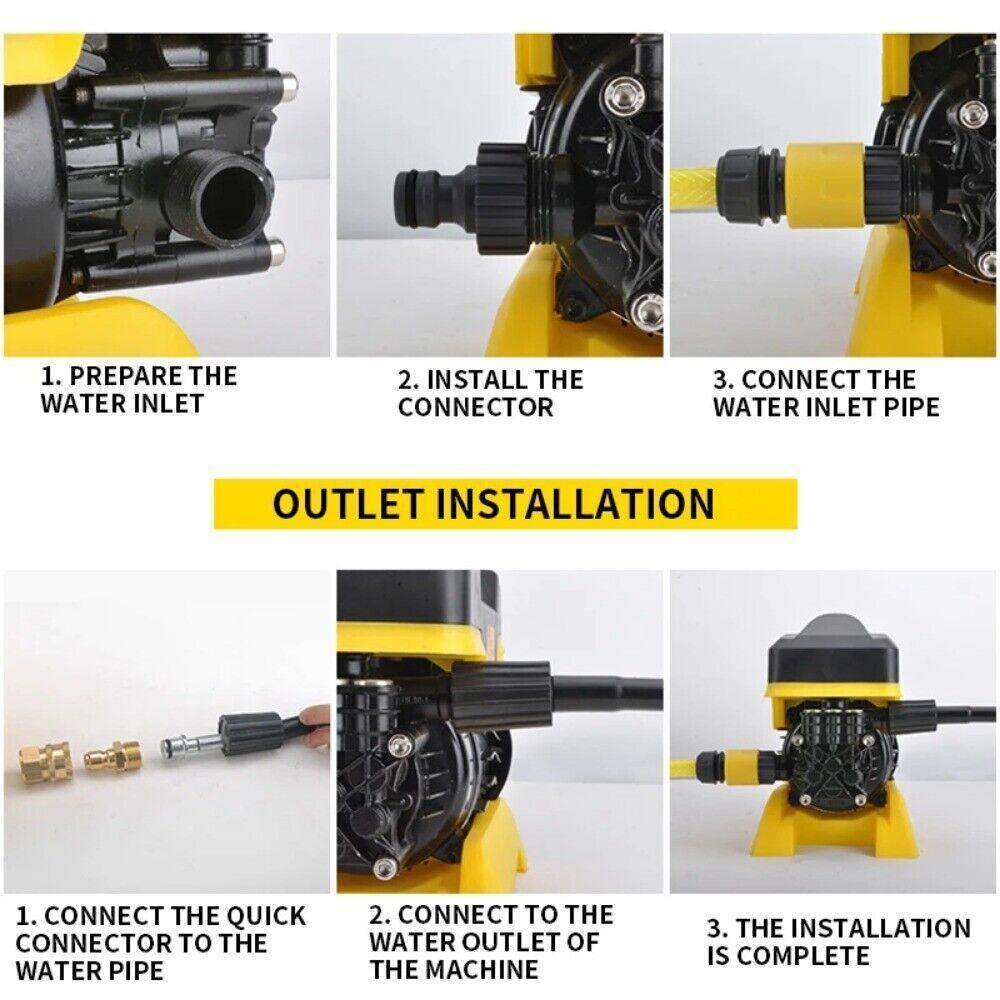 1. PREPARE THE WATER INLET

2. INSTALL THE CONNECTOR

3. CONNECT THE WATER INLET PIPE

OUTLET INSTALLATION

1. CONNECT THE QUICK CONNECTOR TO THE WATER PIPE

2. CONNECT TO THE WATER OUTLET OF THE MACHINE

3. THE INSTALLATION IS COMPLETE