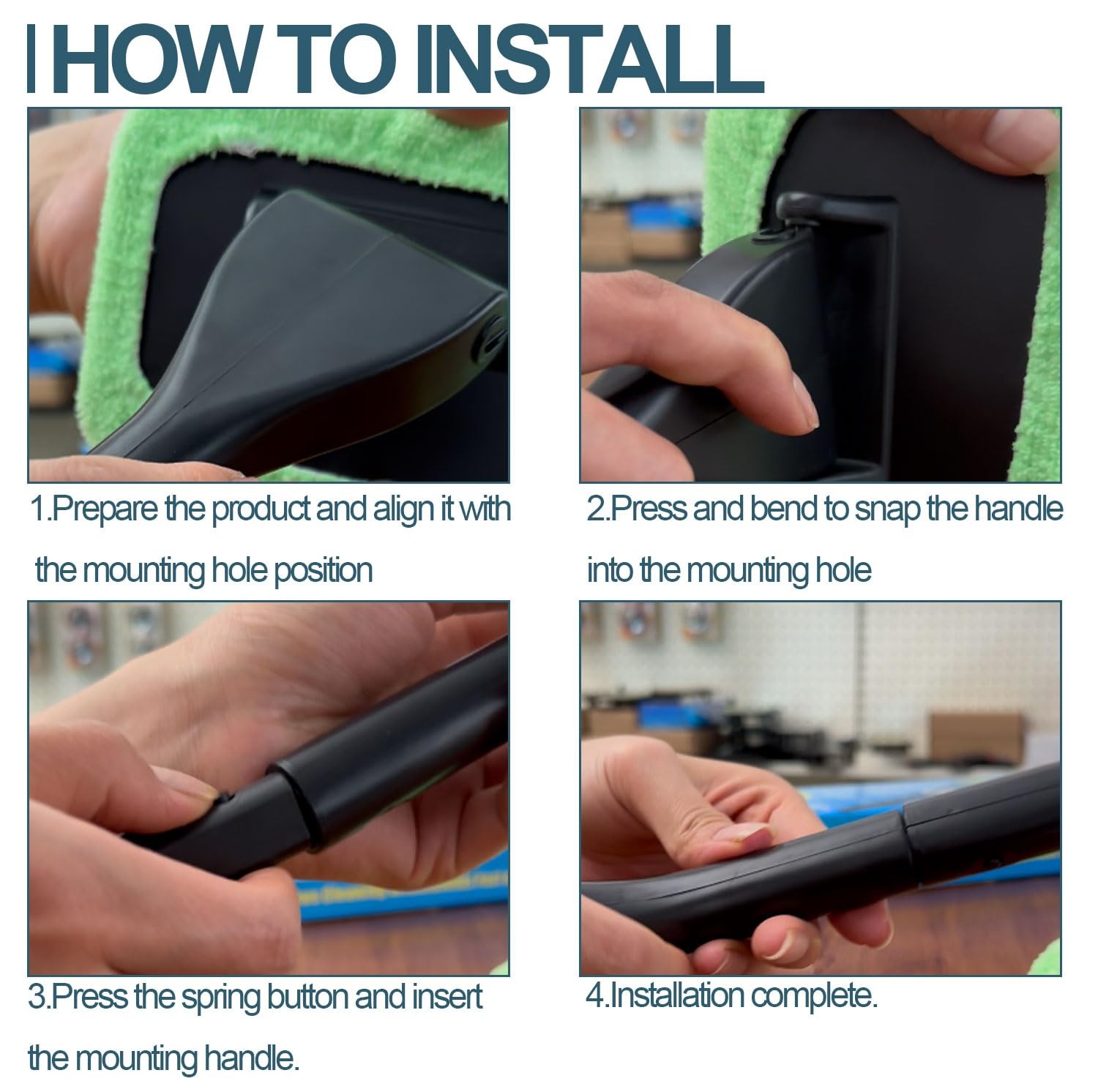 HOW TO INSTALL

1.Prepare the product and align it with the mounting hole position

2.Press and bend to snap the handle into the mounting hole

3.Press the spring button and insert the mounting handle.

4.Installation complete.