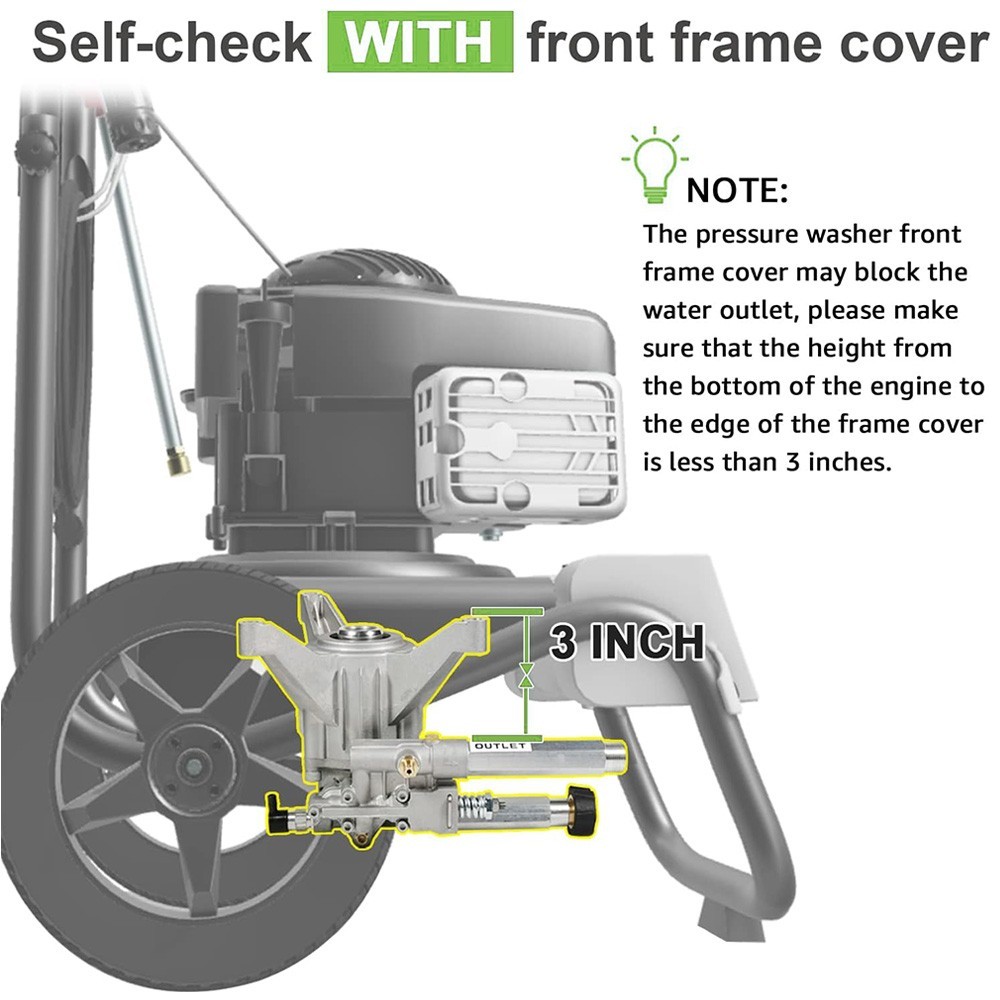 Self-check WITH front frame cover

NOTE:

The pressure washer front frame cover may block the water outlet, please make sure that the height from the bottom of the engine to the edge of the frame cover is less than 3 inches.

3 INCH

OUTLET