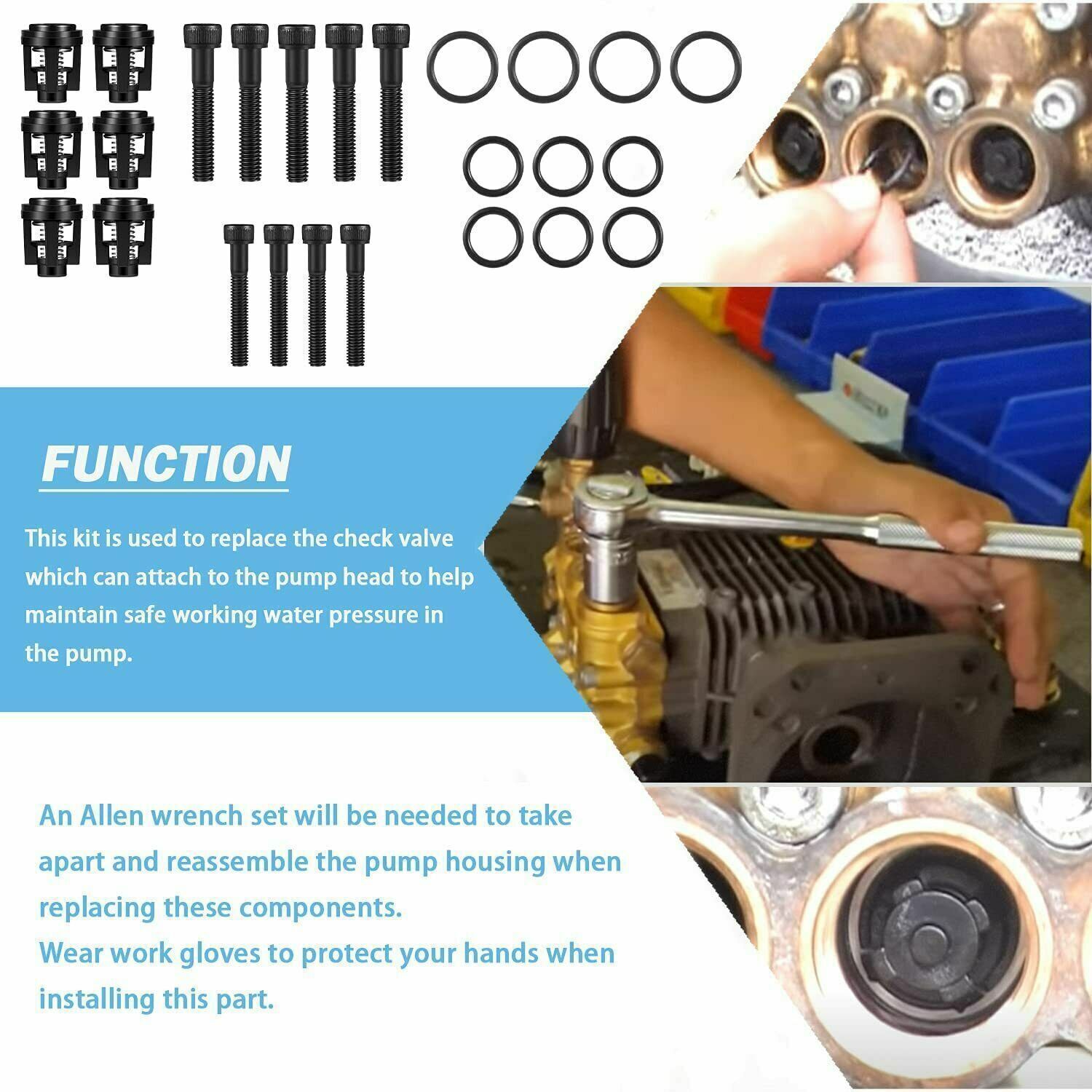 FUNCTION

This kit is used to replace the check valve which can attach to the pump head to help maintain safe working water pressure in the pump.

An Allen wrench set will be needed to take apart and reassemble the pump housing when replacing these components.
Wear work gloves to protect your hands when installing this part.