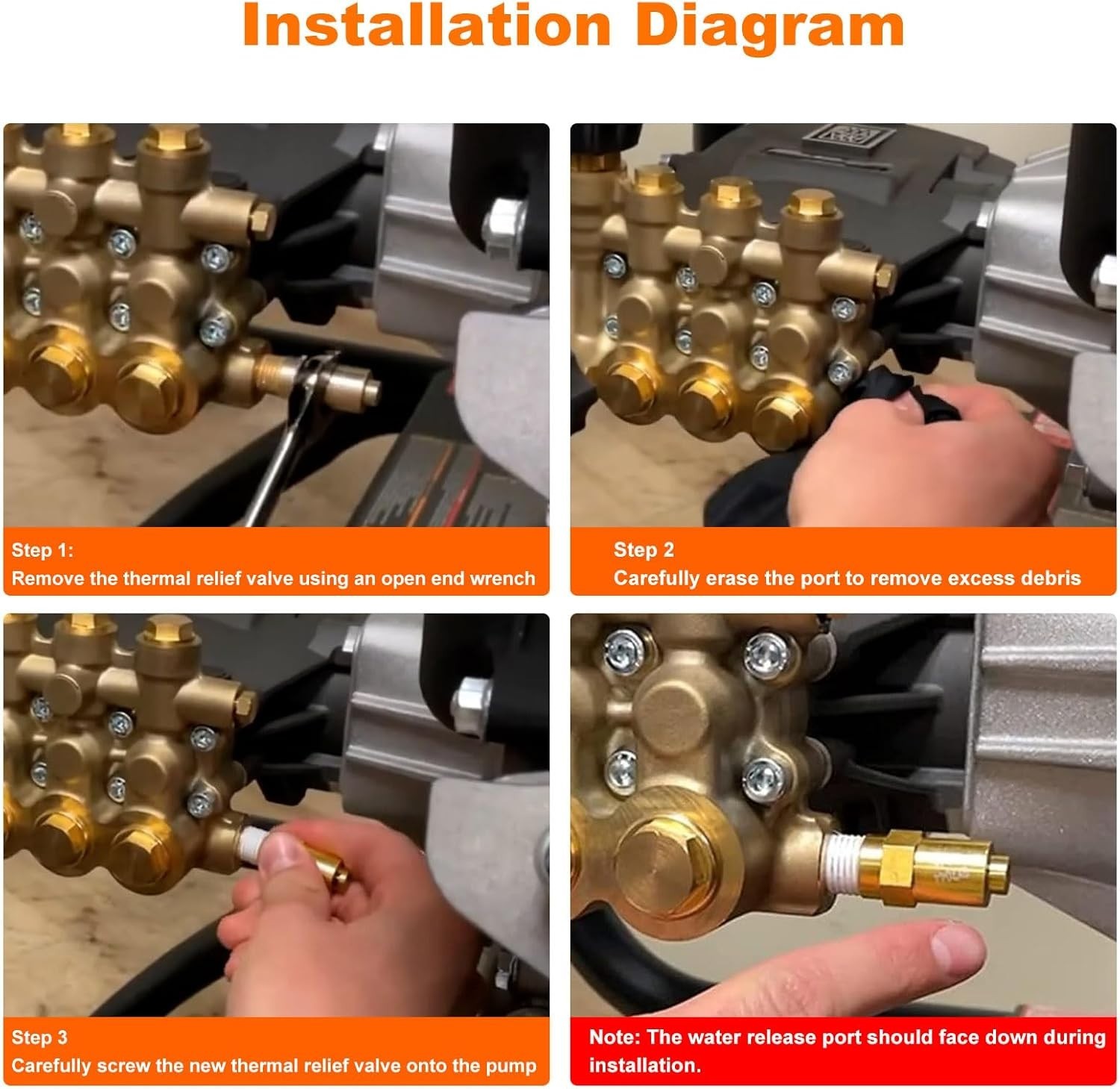 Installation Diagram

Step 1:
Remove the thermal relief valve using an open end wrench

Step 2
Carefully erase the port to remove excess debris

Step 3
Carefully screw the new thermal relief valve onto the pump

Note: The water release port should face down during installation.