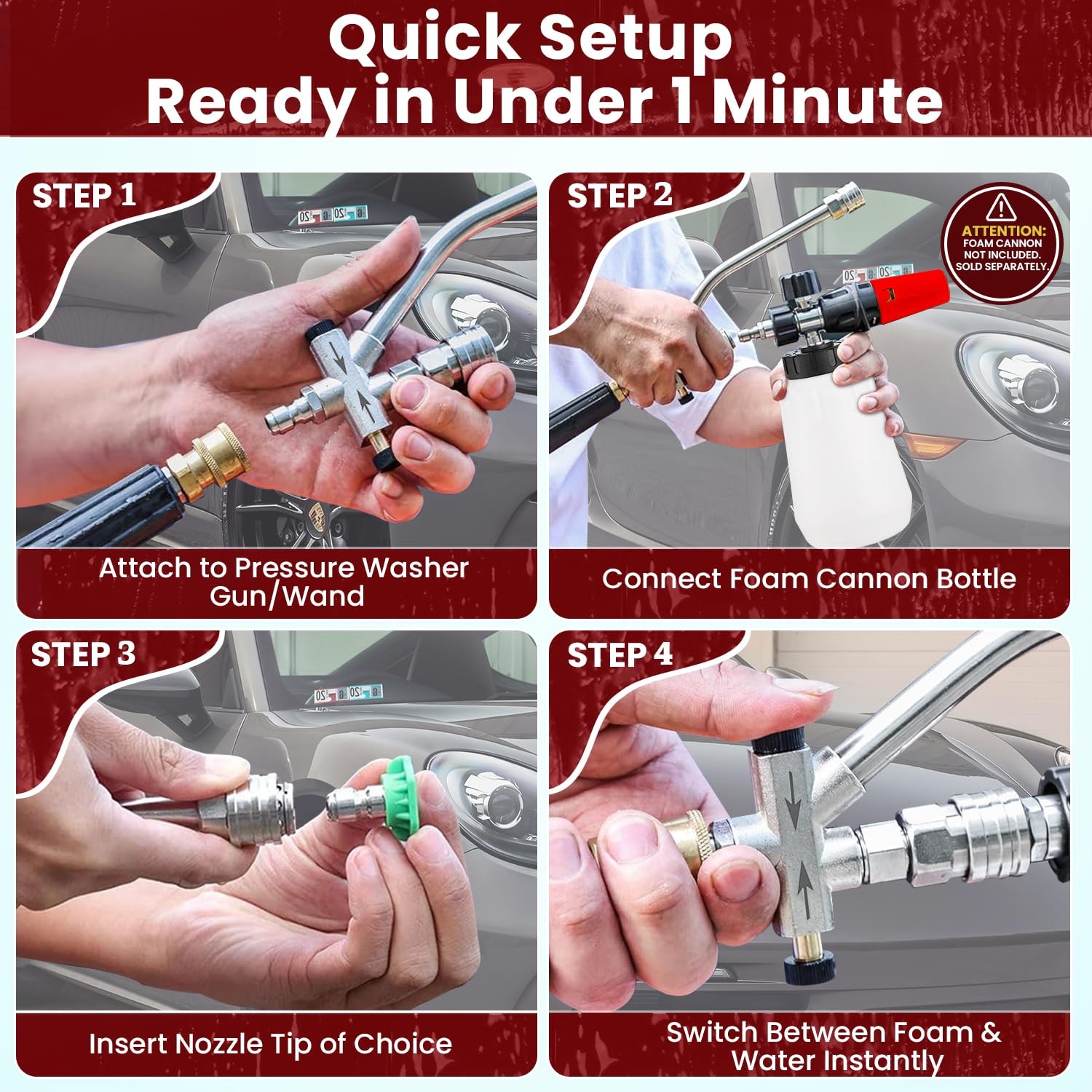 Quick Setup
Ready in Under 1 Minute

STEP 1

Attach to Pressure Washer Gun/Wand

STEP 2

ATTENTION:
FOAM CANNON NOT INCLUDED. SOLD SEPARATELY.

Connect Foam Cannon Bottle

STEP 3

Insert Nozzle Tip of Choice

STEP 4

Switch Between Foam & Water Instantly