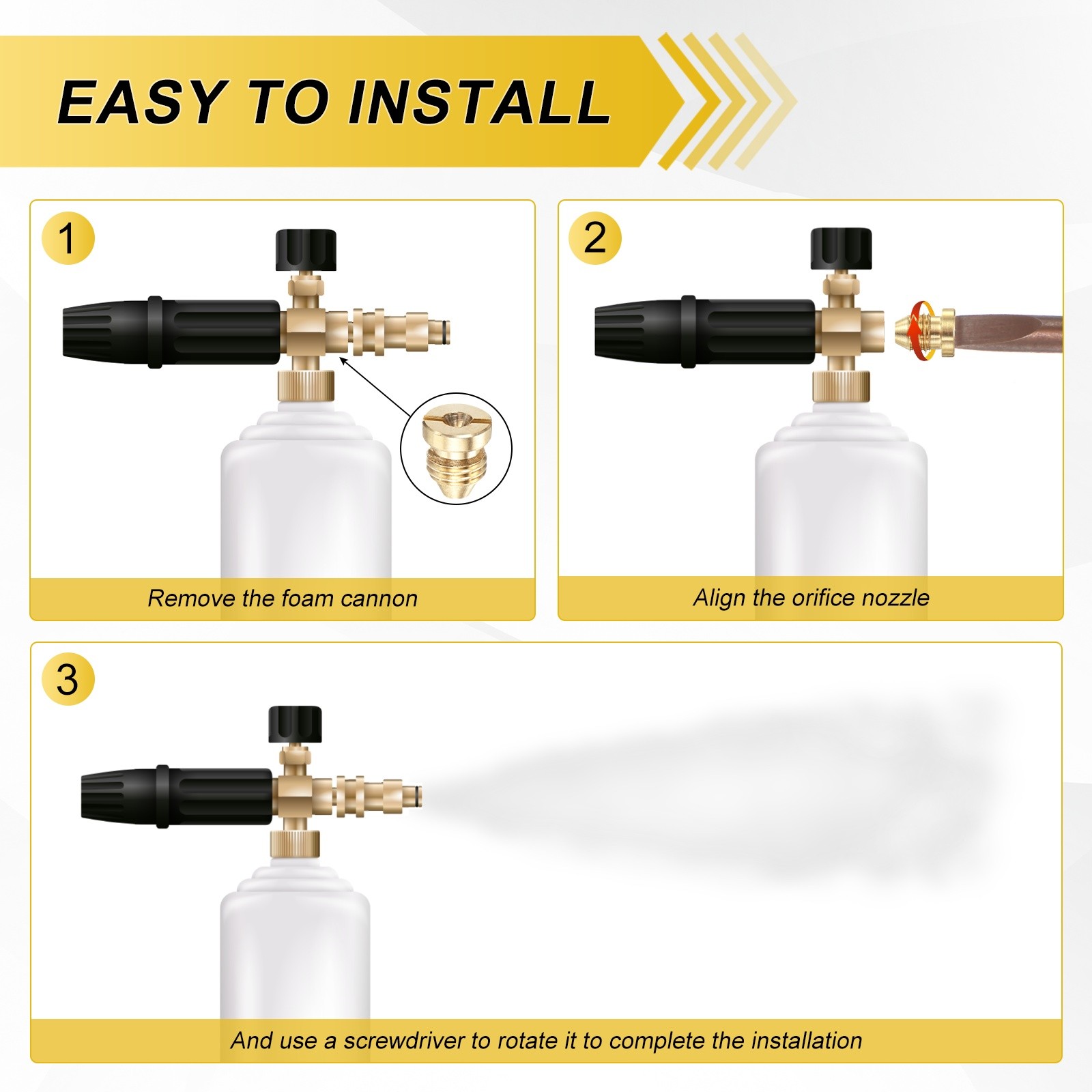 EASY TO INSTALL

1

Remove the foam cannon

2

Align the orifice nozzle

3

And use a screwdriver to rotate it to complete the installation