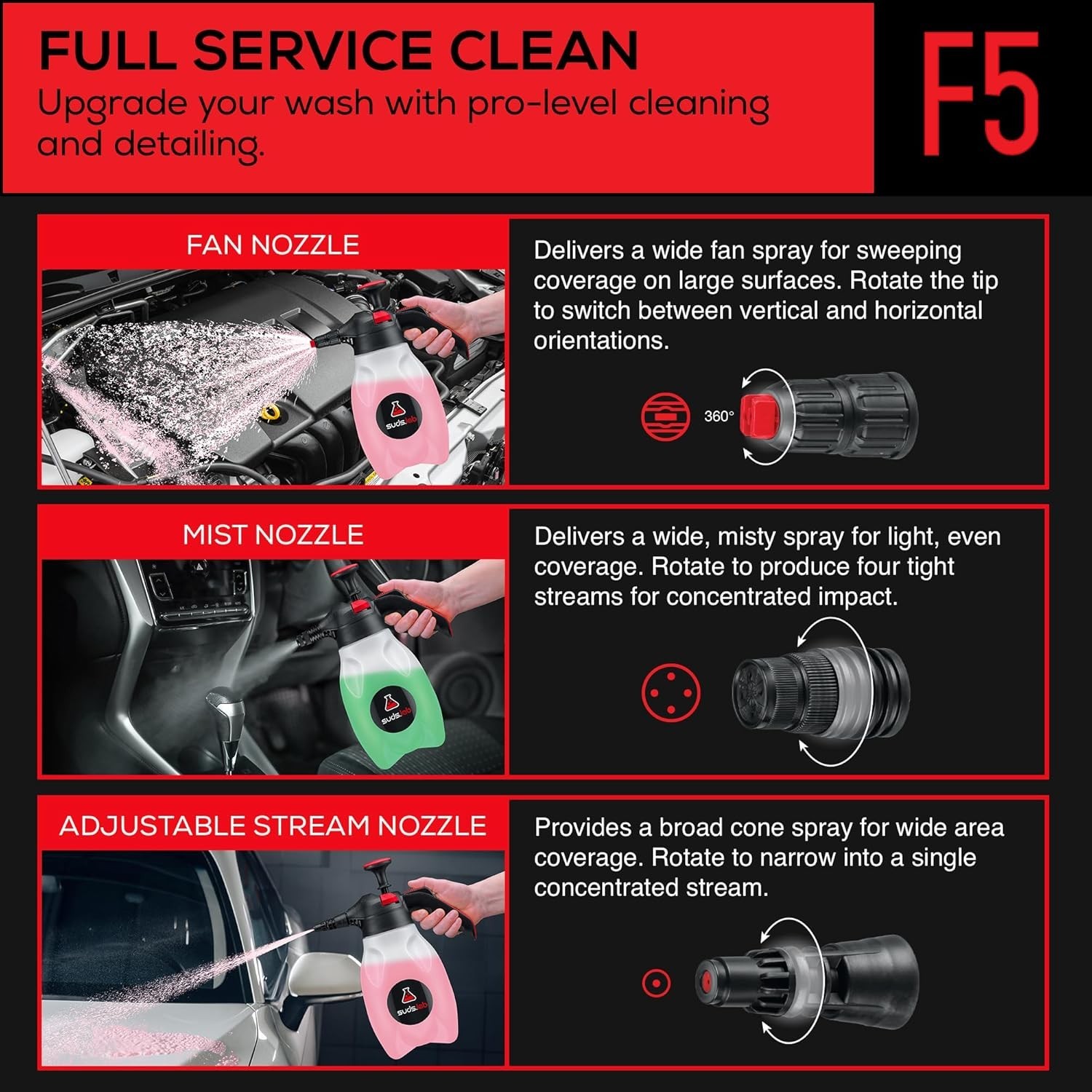 FULL SERVICE CLEAN
Upgrade your wash with pro-level cleaning and detailing.

F5

FAN NOZZLE

suds.lab

Delivers a wide fan spray for sweeping coverage on large surfaces. Rotate the tip to switch between vertical and horizontal orientations.

360°

MIST NOZZLE

suds.lab

Delivers a wide, misty spray for light, even coverage. Rotate to produce four tight streams for concentrated impact.

ADJUSTABLE STREAM NOZZLE

suds.lab

Provides a broad cone spray for wide area coverage. Rotate to narrow into a single concentrated stream.