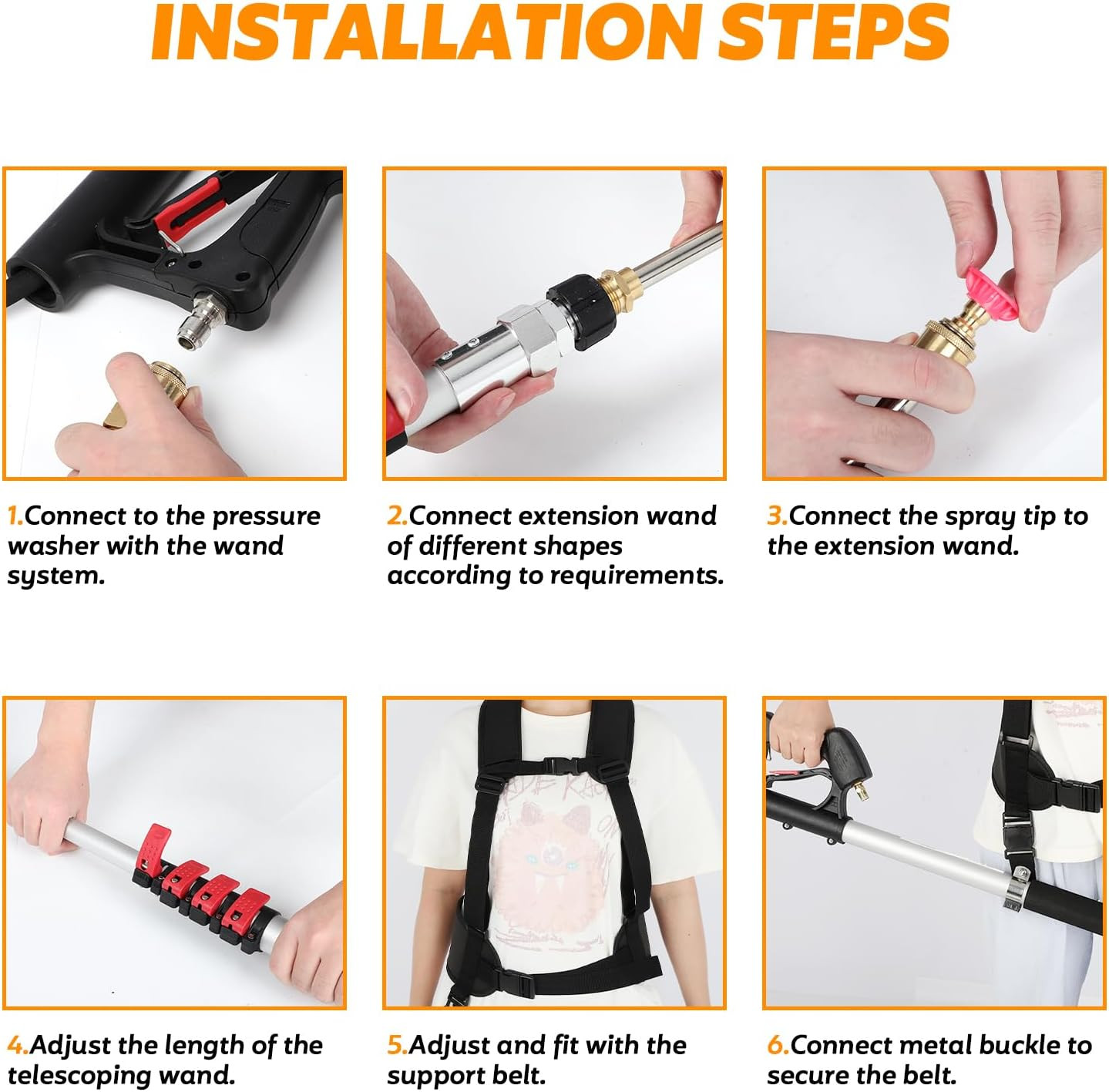 INSTALLATION STEPS

1.Connect to the pressure washer with the wand system.

2.Connect extension wand of different shapes according to requirements.

3.Connect the spray tip to the extension wand.

4.Adjust the length of the telescoping wand.

5.Adjust and fit with the support belt.

6.Connect metal buckle to secure the belt.