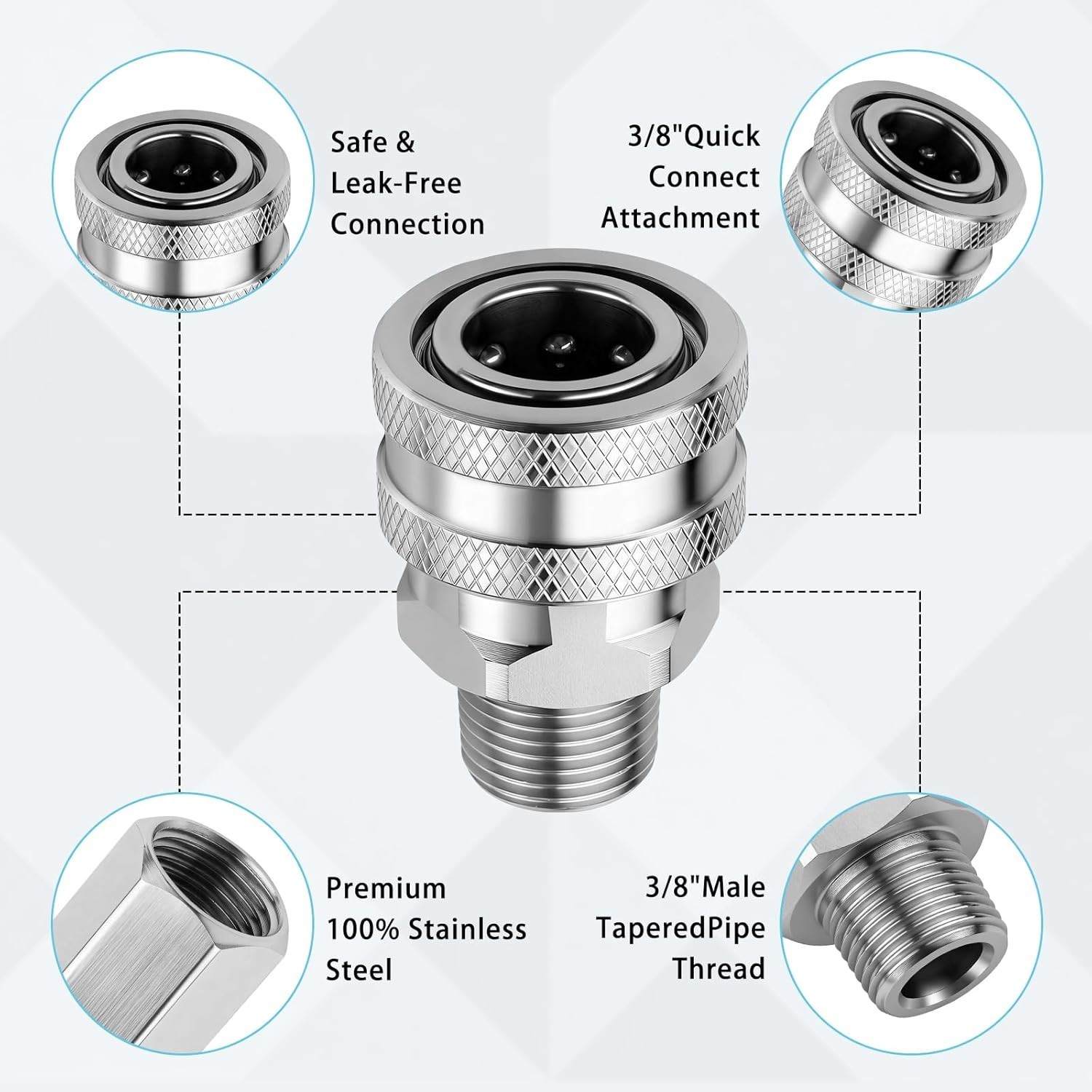 Safe & Leak-Free Connection

3/8"Quick Connect Attachment

Premium 100% Stainless Steel

3/8"Male TaperedPipe Thread