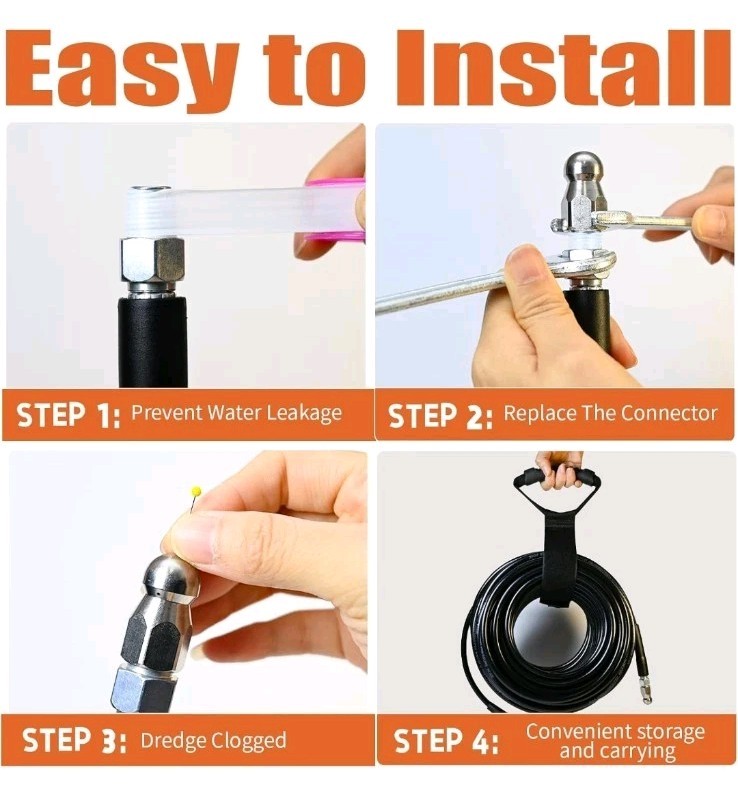 Easy to Install

STEP 1: Prevent Water Leakage

STEP 2: Replace The Connector

STEP 3: Dredge Clogged

STEP 4: Convenient storage and carrying