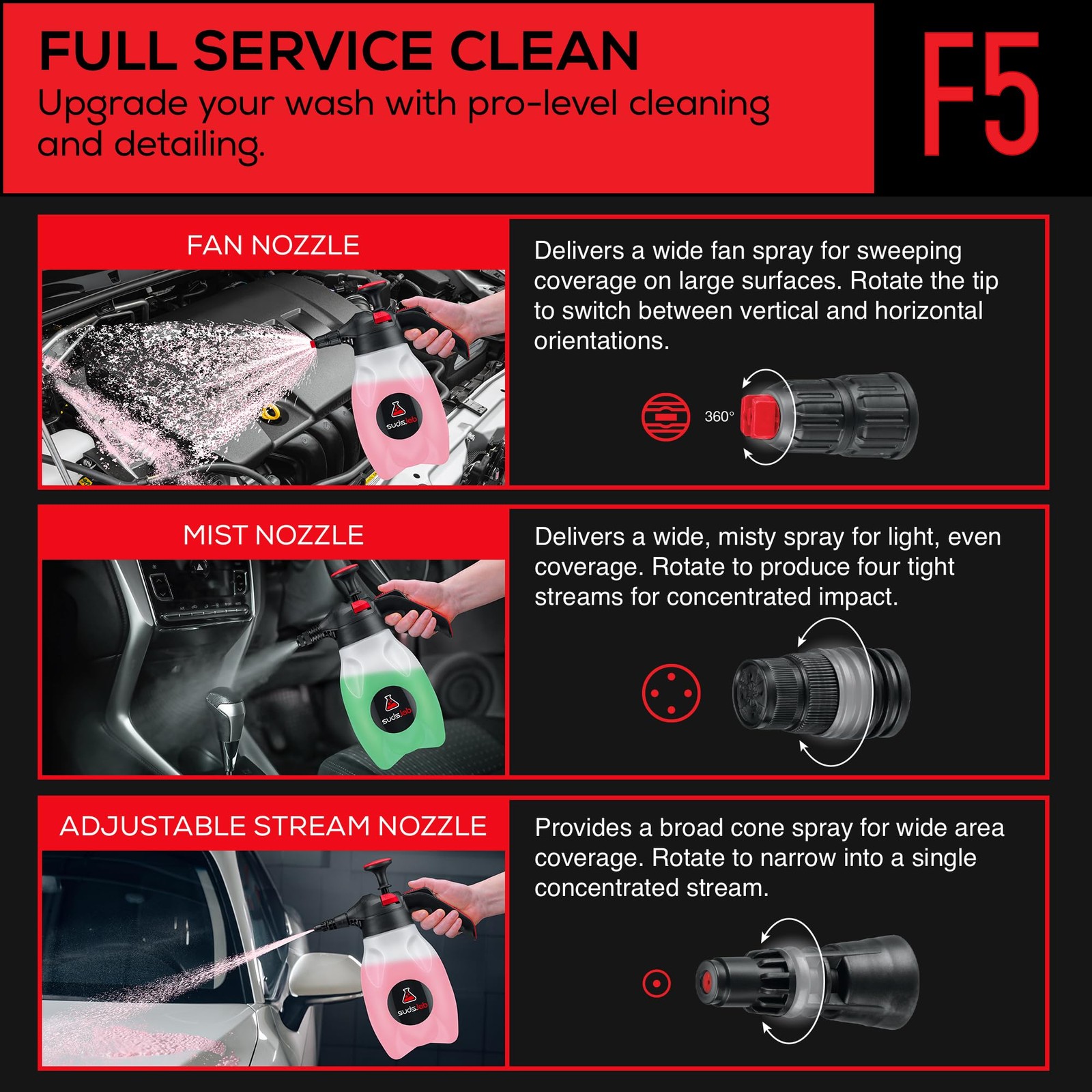 FULL SERVICE CLEAN
Upgrade your wash with pro-level cleaning and detailing.

F5

FAN NOZZLE

suds.lab

Delivers a wide fan spray for sweeping coverage on large surfaces. Rotate the tip to switch between vertical and horizontal orientations.

360°

MIST NOZZLE

suds.lab

Delivers a wide, misty spray for light, even coverage. Rotate to produce four tight streams for concentrated impact.

ADJUSTABLE STREAM NOZZLE

suds.lab

Provides a broad cone spray for wide area coverage. Rotate to narrow into a single concentrated stream.