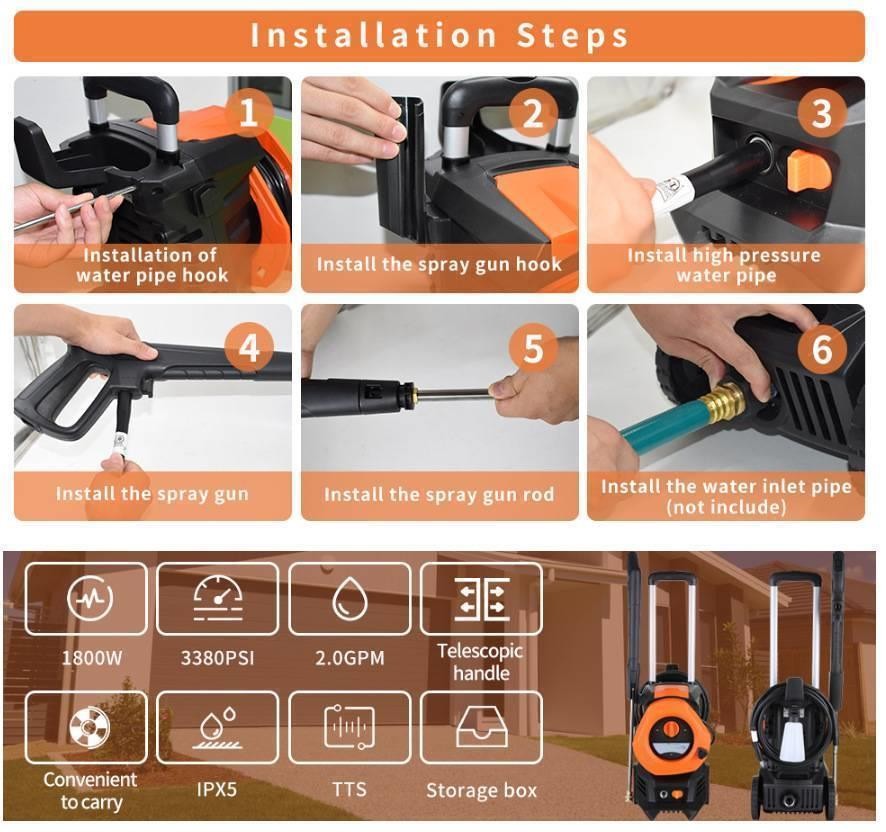 Installation Steps

1
Installation of water pipe hook

2
Install the spray gun hook

3
Install high pressure water pipe

4
Install the spray gun

5
Install the spray gun rod

6
Install the water inlet pipe (not include)

1800W

3380PSI

2.0GPM

Telescopic handle

Convenient to carry

IPX5

TTS

Storage box