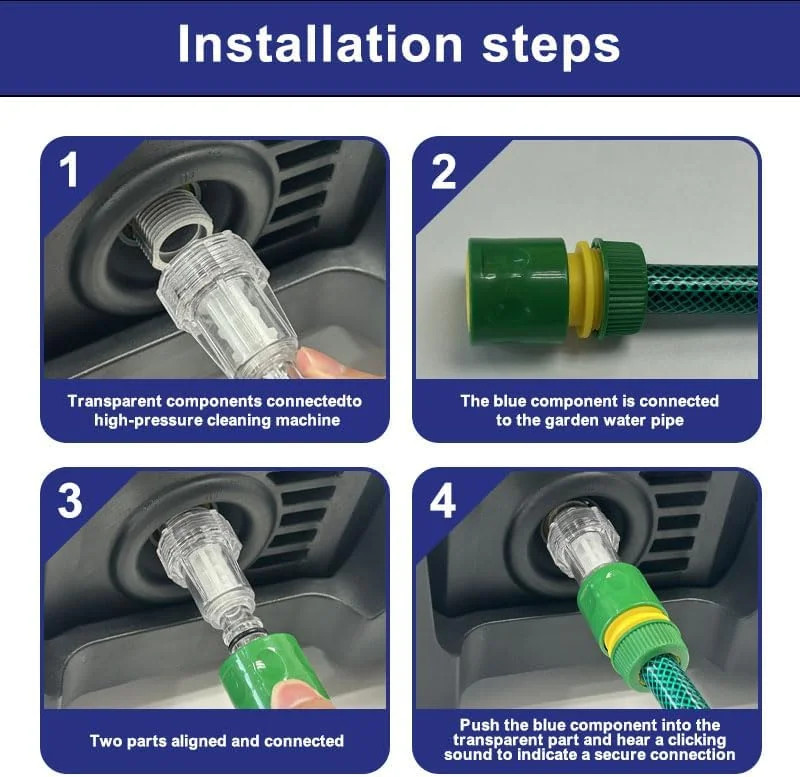 Installation steps

1

Transparent components connectedto high-pressure cleaning machine

2

The blue component is connected to the garden water pipe

3

Two parts aligned and connected

4

Push the blue component into the transparent part and hear a clicking sound to indicate a secure connection