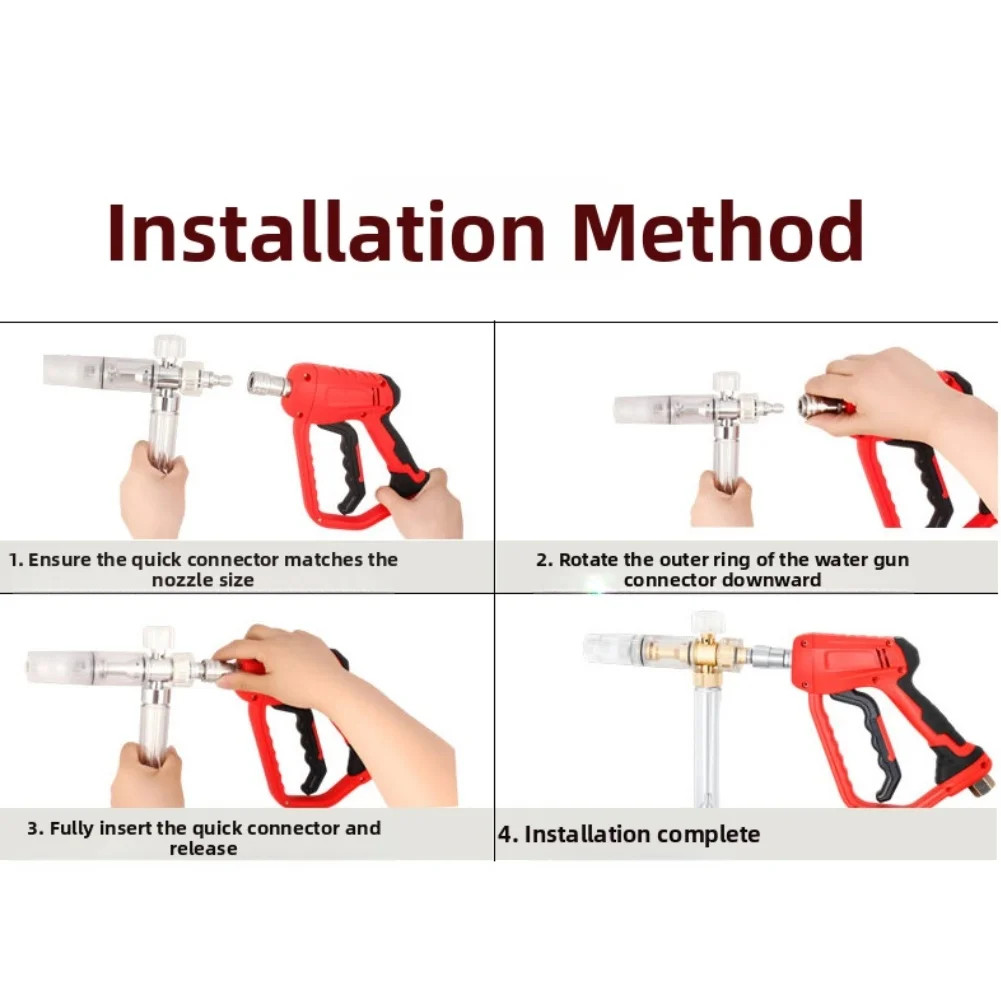 Installation Method

1. Ensure the quick connector matches the nozzle size

2. Rotate the outer ring of the water gun connector downward

3. Fully insert the quick connector and release

4. Installation complete