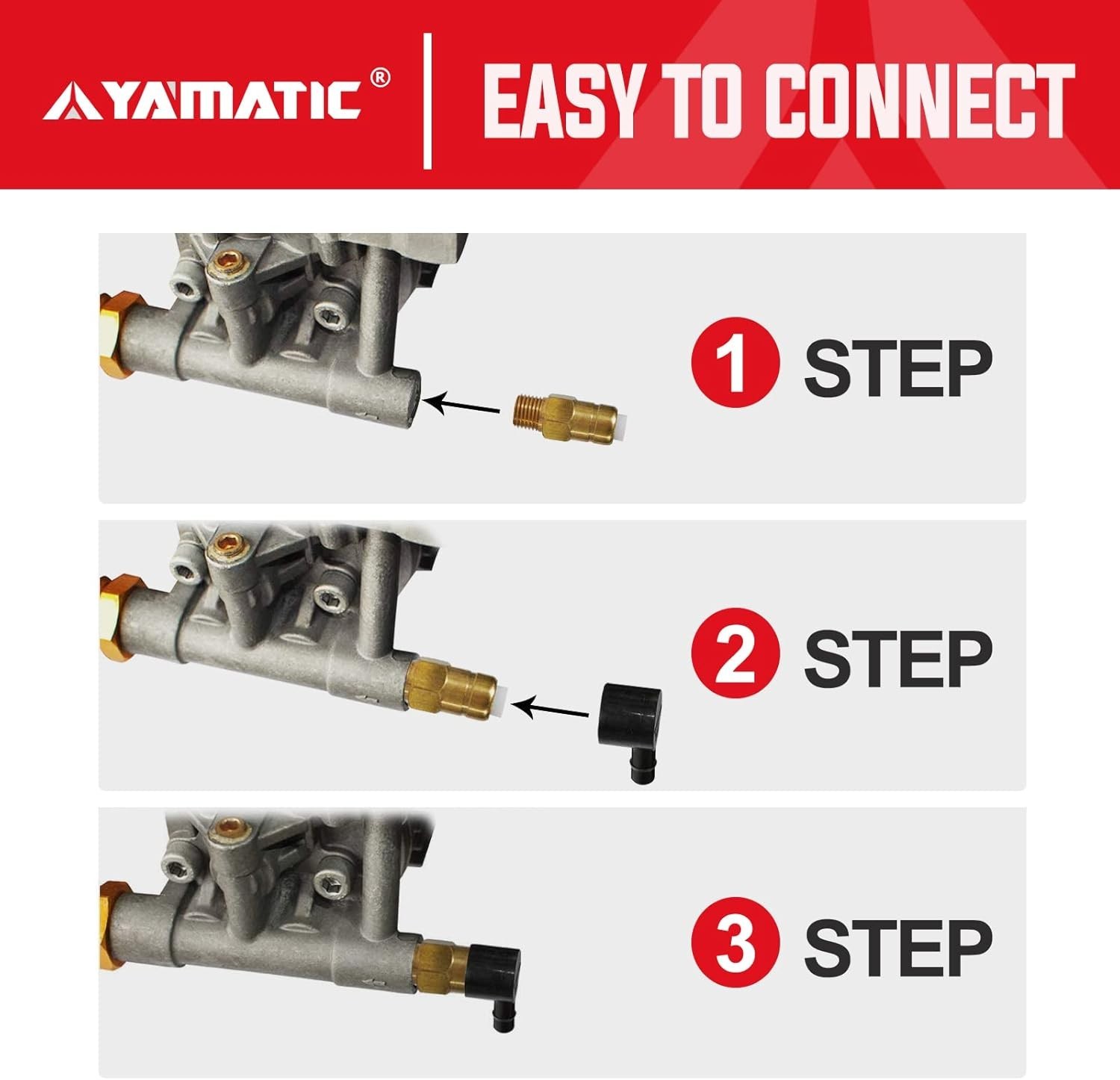 YAMATIC®

EASY TO CONNECT

1 STEP

2 STEP

3 STEP