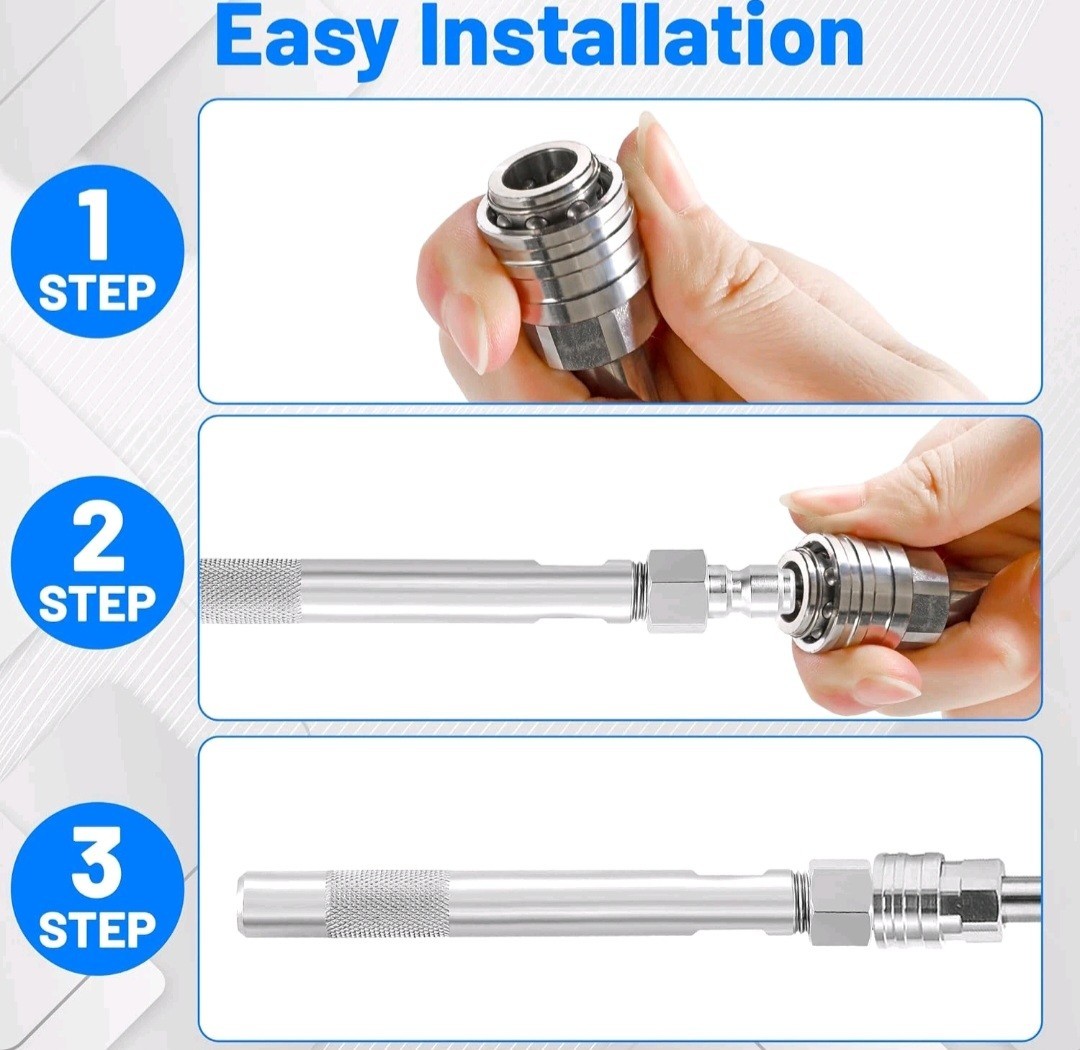 Easy Installation

1
STEP

2
STEP

3
STEP