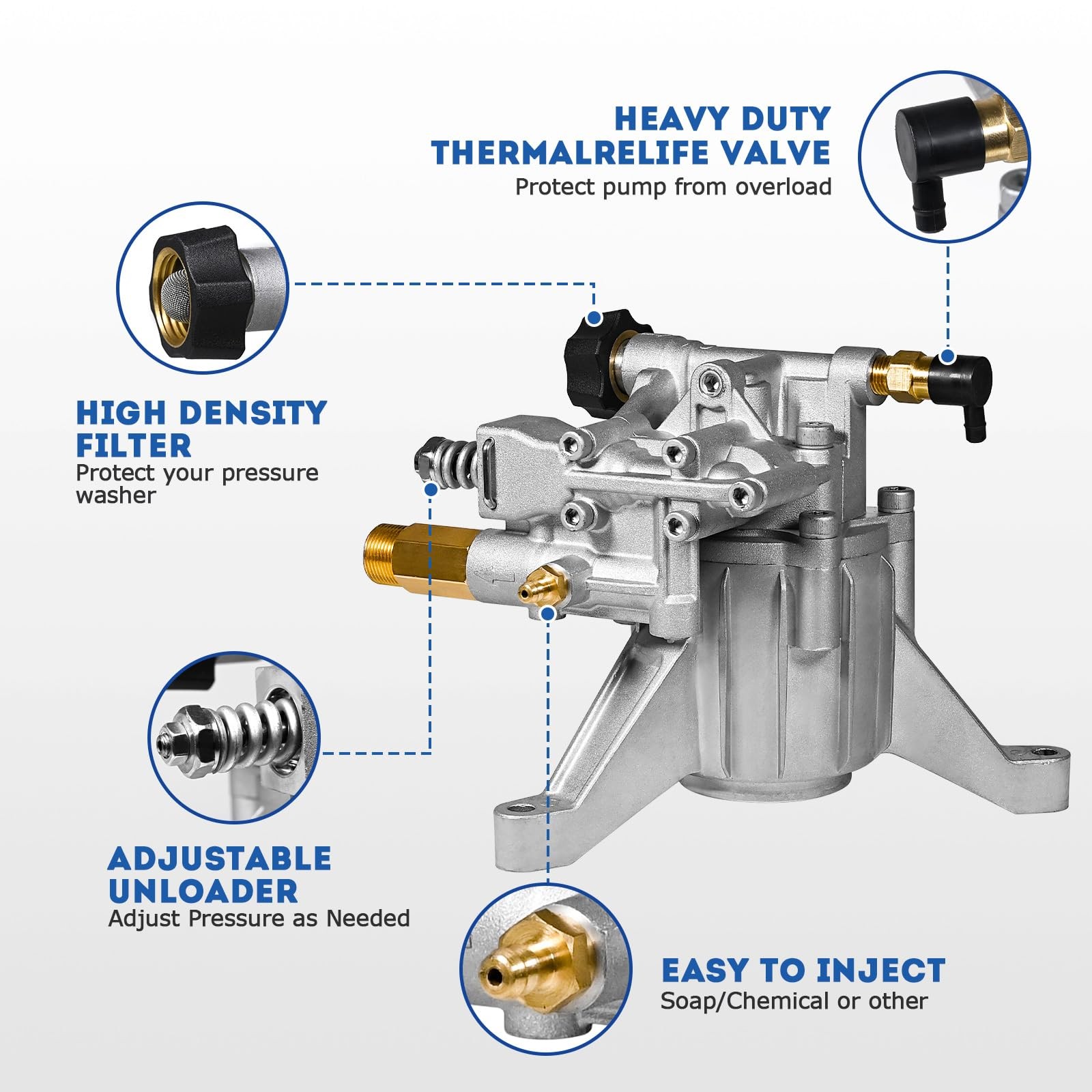 HEAVY DUTY THERMALRELIFE VALVE
Protect pump from overload

HIGH DENSITY FILTER
Protect your pressure washer

ADJUSTABLE UNLOADER
Adjust Pressure as Needed

EASY TO INJECT
Soap/Chemical or other