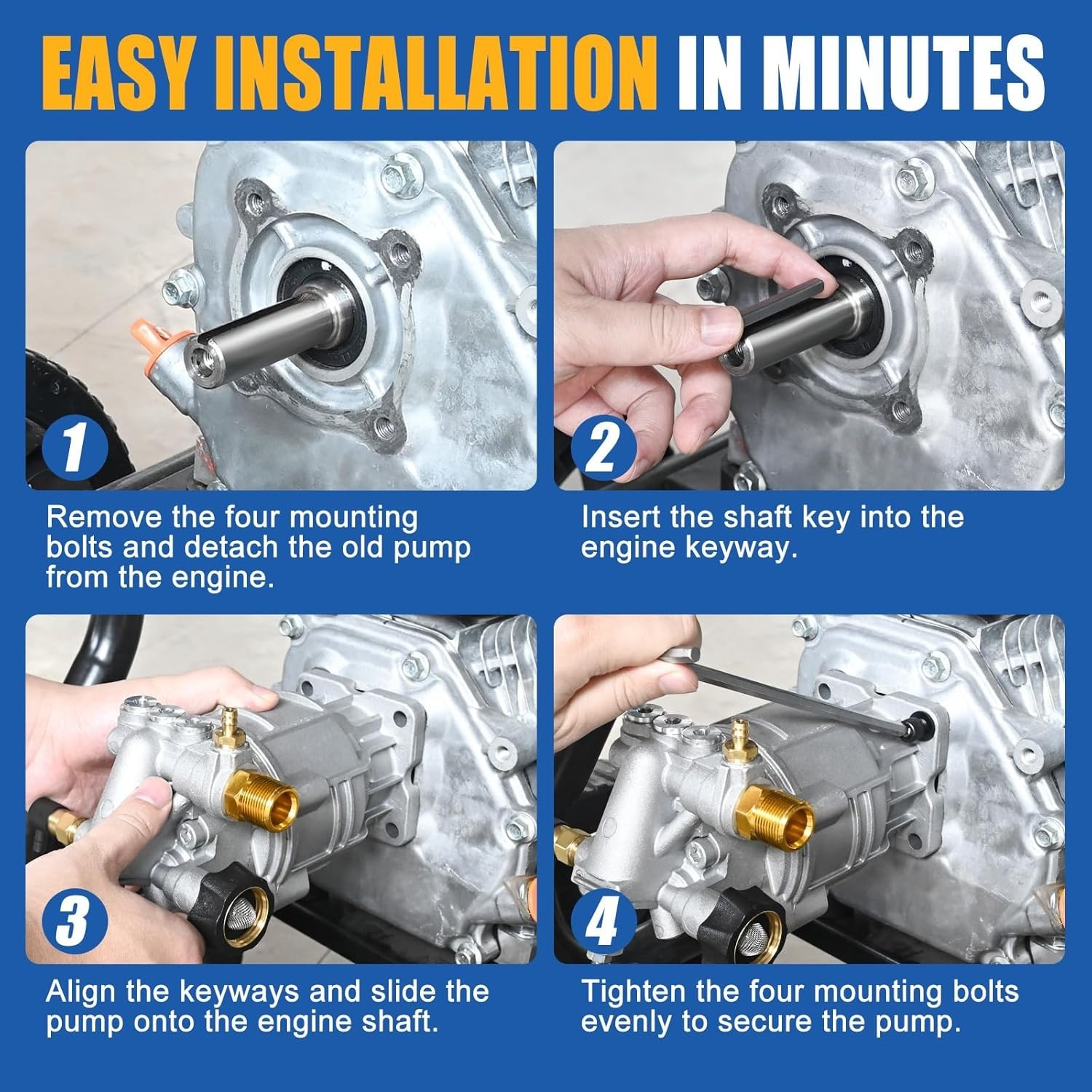 EASY INSTALLATION IN MINUTES

1

Remove the four mounting bolts and detach the old pump from the engine.

2

Insert the shaft key into the engine keyway.

3

Align the keyways and slide the pump onto the engine shaft.

4

Tighten the four mounting bolts evenly to secure the pump.