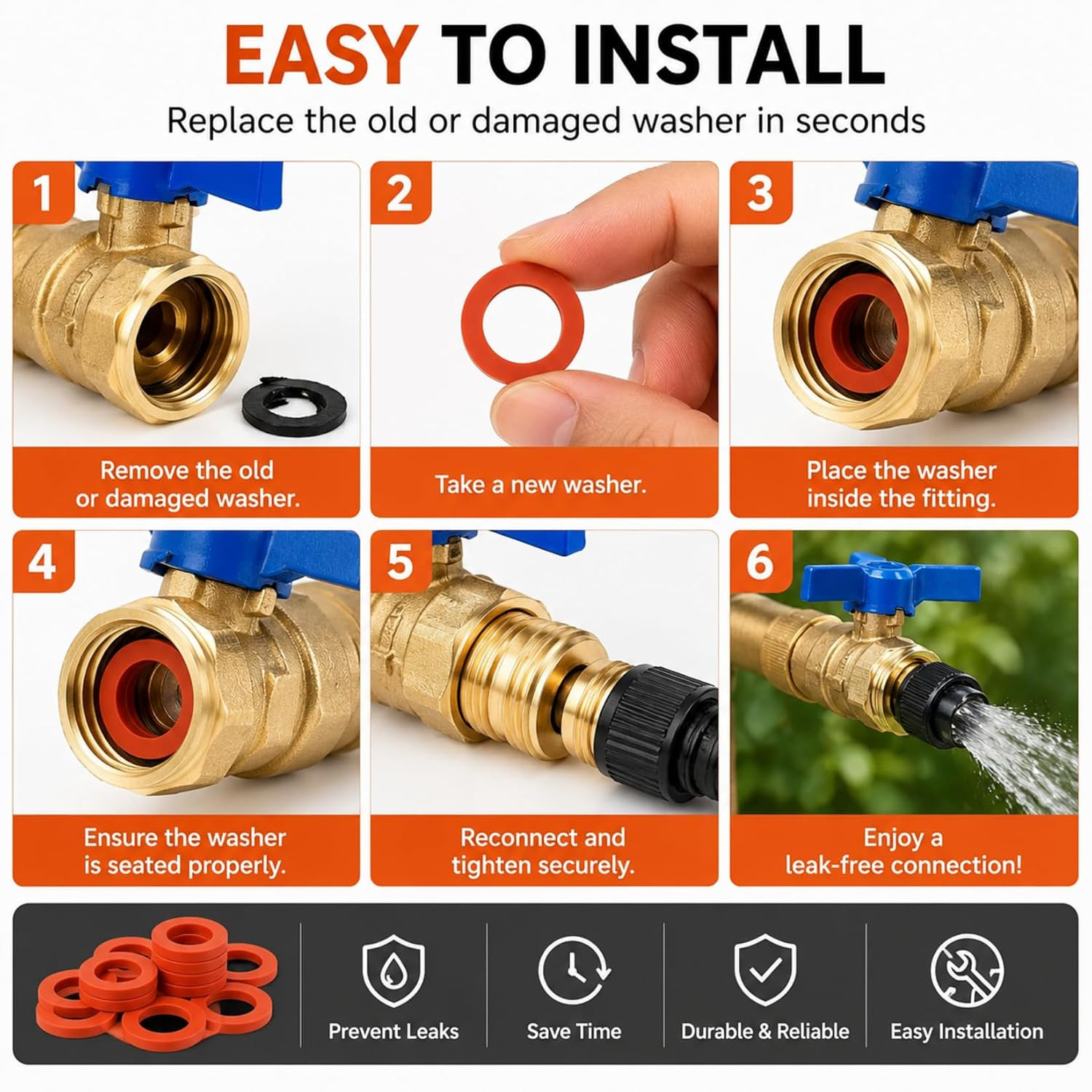 EASY TO INSTALL

Replace the old or damaged washer in seconds

1
Remove the old or damaged washer.

2
Take a new washer.

3
Place the washer inside the fitting.

4
Ensure the washer is seated properly.

5
Reconnect and tighten securely.

6
Enjoy a leak-free connection!

Prevent Leaks

Save Time

Durable & Reliable

Easy Installation