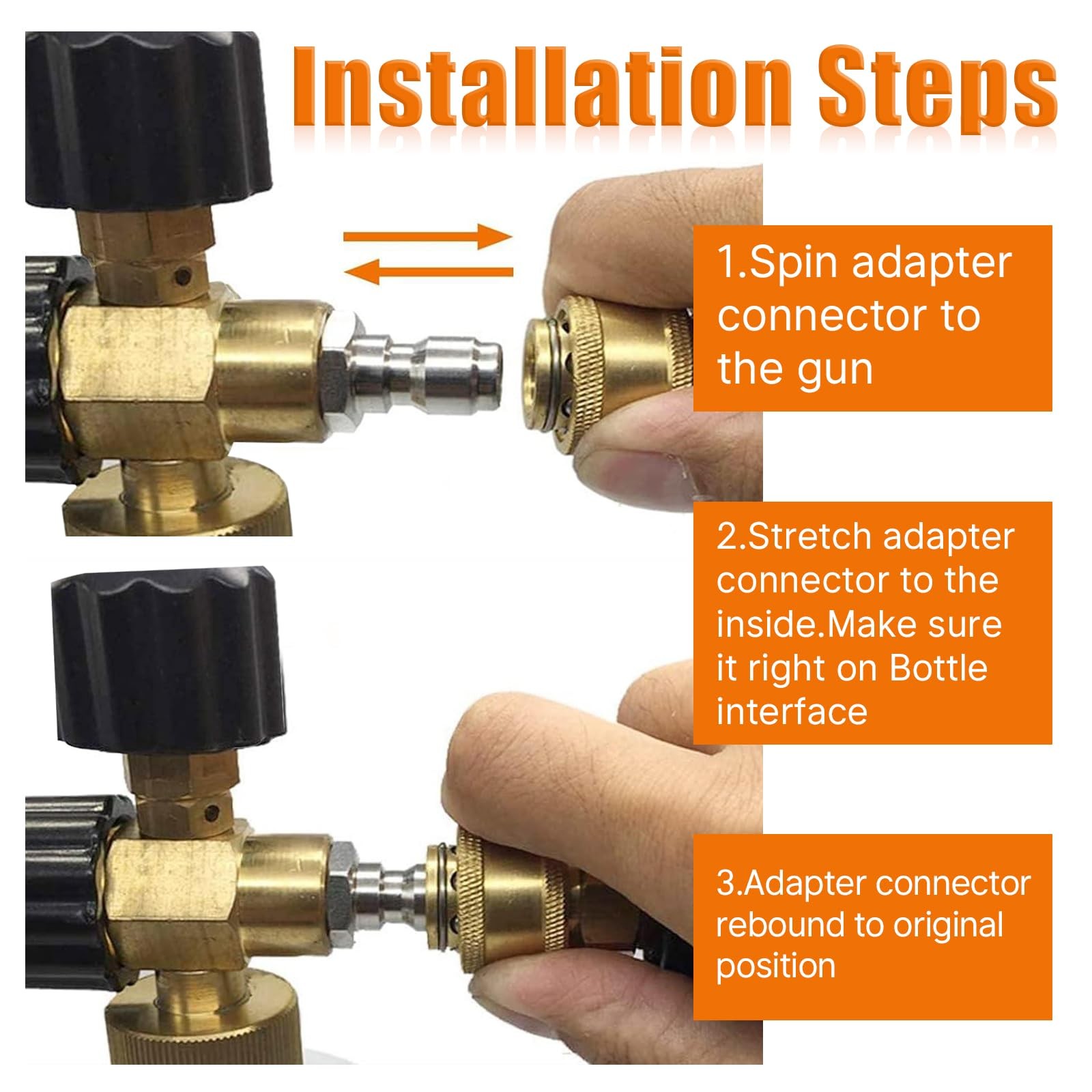 Installation Steps

1.Spin adapter connector to the gun

2.Stretch adapter connector to the inside.Make sure it right on Bottle interface

3.Adapter connector rebound to original position