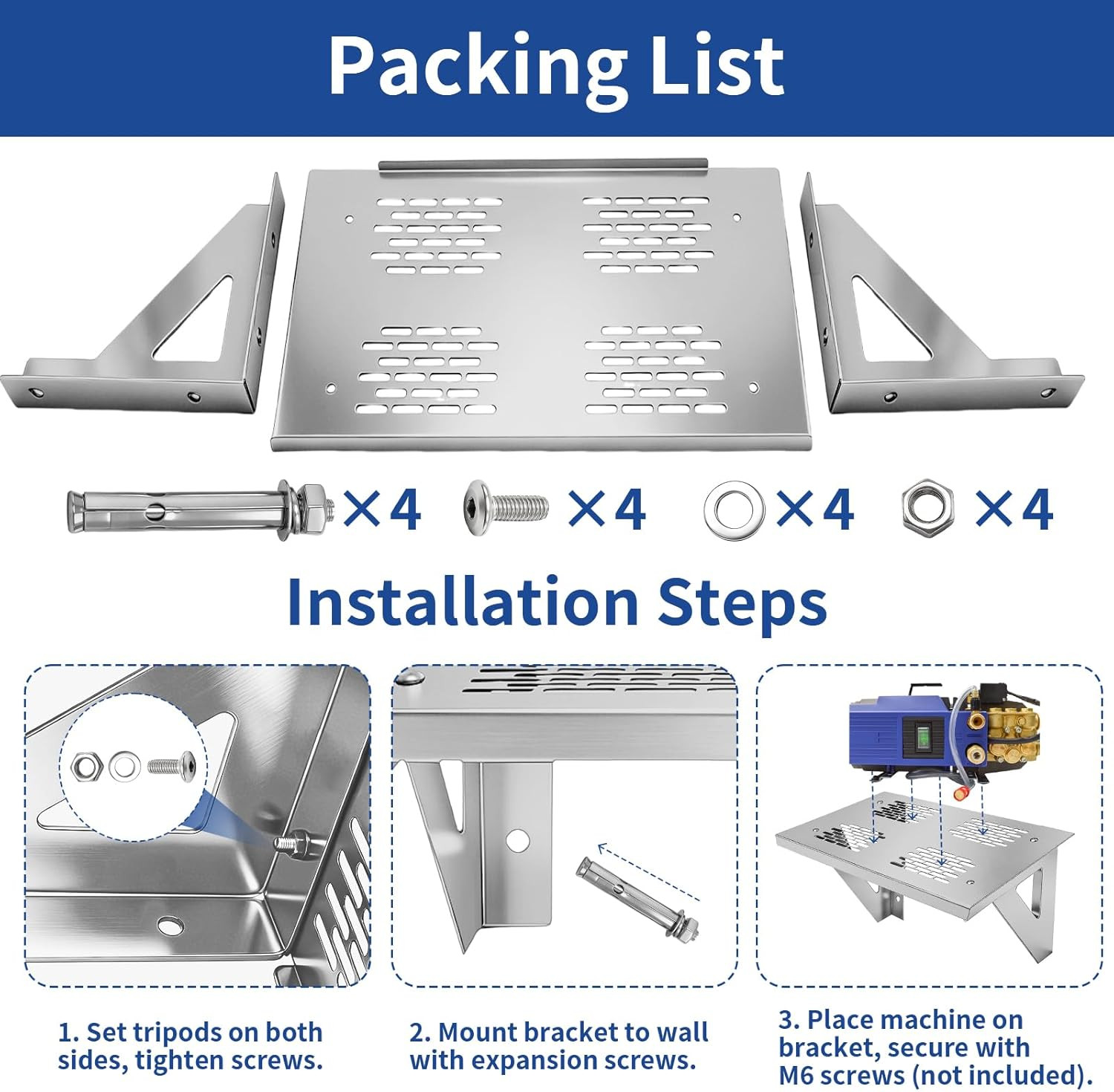 Packing List

×4 ×4 ×4 ×4

Installation Steps

1. Set tripods on both sides, tighten screws.

2. Mount bracket to wall with expansion screws.

3. Place machine on bracket, secure with M6 screws (not included).