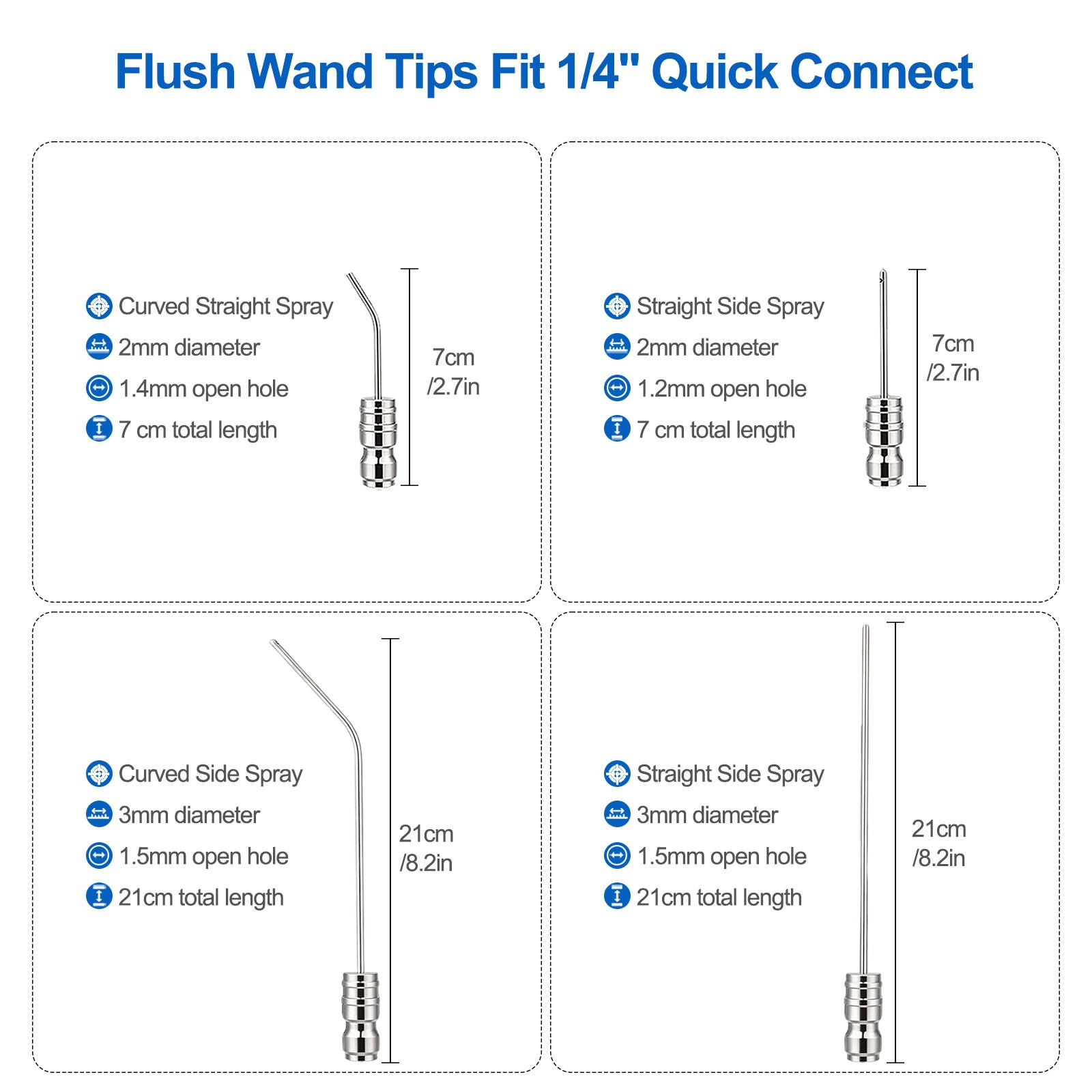 Flush Wand Tips Fit 1/4" Quick Connect

Curved Straight Spray
2mm diameter
1.4mm open hole
7 cm total length

7cm
/2.7in

Straight Side Spray
2mm diameter
1.2mm open hole
7 cm total length

7cm
/2.7in

Curved Side Spray
3mm diameter
1.5mm open hole
21cm total length

21cm
/8.2in

Straight Side Spray
3mm diameter
1.5mm open hole
21cm total length

21cm
/8.2in